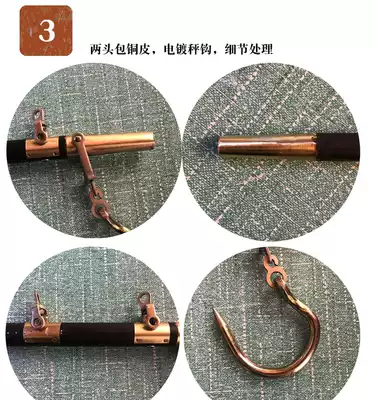 3

两头包铜皮，电镀秤钩，细节处理