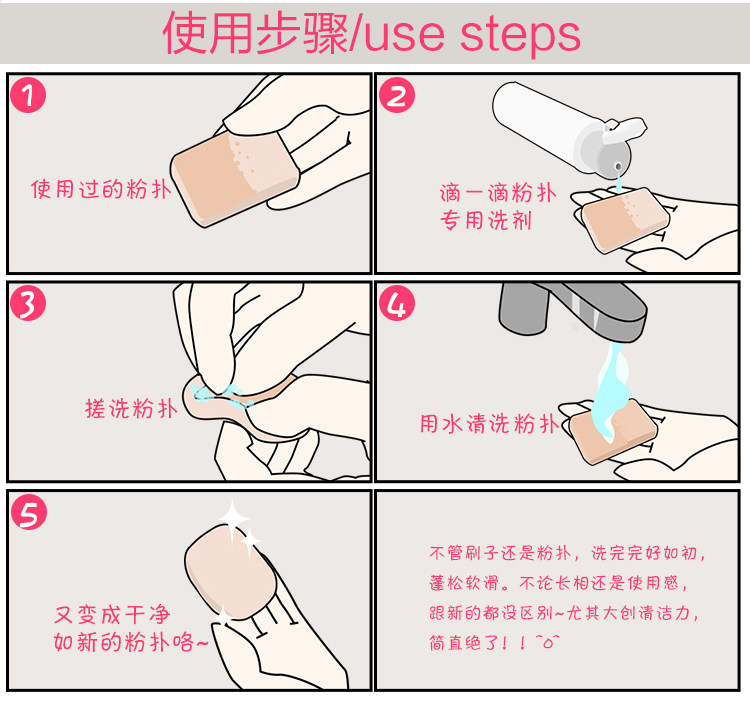 使用步骤/use steps

1

使用过的粉扑

2

滴一滴粉扑专用洗剂

3

搓洗粉扑

4

用水清洗粉扑

5

又变成干净如新的粉扑咯~

不管刷子还是粉扑，洗完完好如初，蓬松软滑。不论长相还是使用感，跟新的都没区别~尤其大创清洁力，简直绝了！！^o^