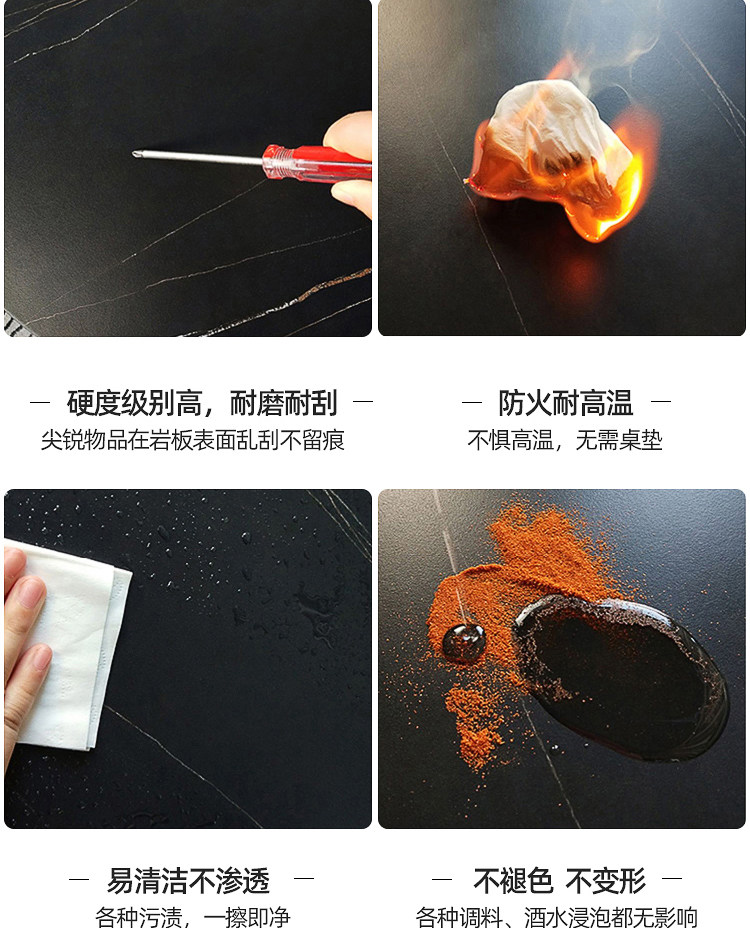 — 硬度级别高，耐磨耐刮 —
尖锐物品在岩板表面乱刮不留痕

— 防火耐高温 —
不惧高温，无需桌垫

— 易清洁不渗透 —
各种污渍，一擦即净

— 不褪色 不变形 —
各种调料、酒水浸泡都无影响