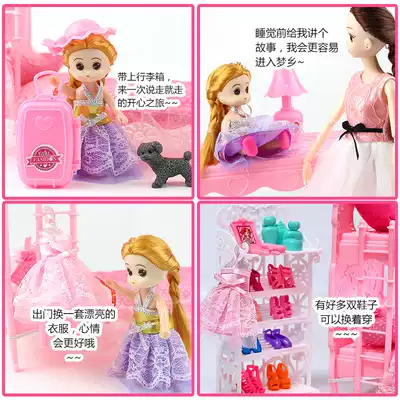 带上行李箱，来一次说走就走的开心之旅~~

FASHION

睡觉前给我讲个故事，我会更容易进入梦乡~

出门换一套漂亮的衣服，心情会更好哦~~

有好多双鞋子可以换着穿~~~