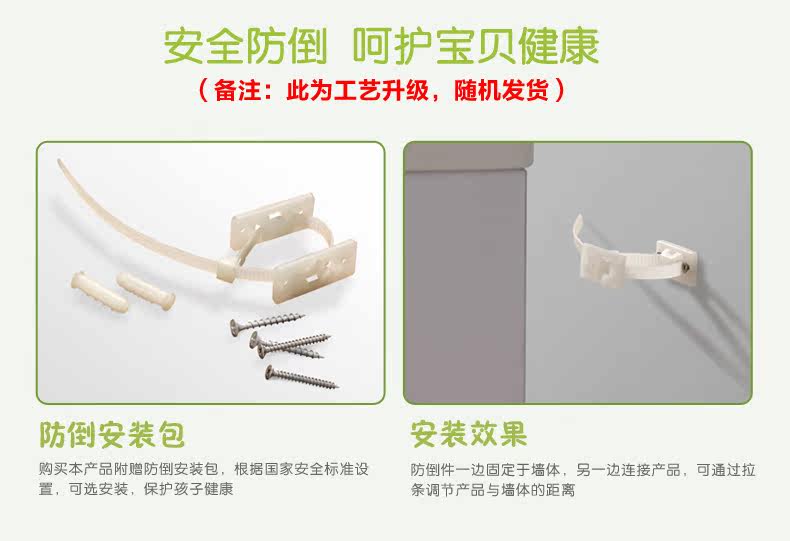 安全防倒 呵护宝贝健康

（备注：此为工艺升级，随机发货）

防倒安装包

购买本产品附赠防倒安装包，根据国家安全标准设置，可选安装，保护孩子健康

安装效果

防倒件一边固定于墙体，另一边连接产品，可通过拉条调节产品与墙体的距离