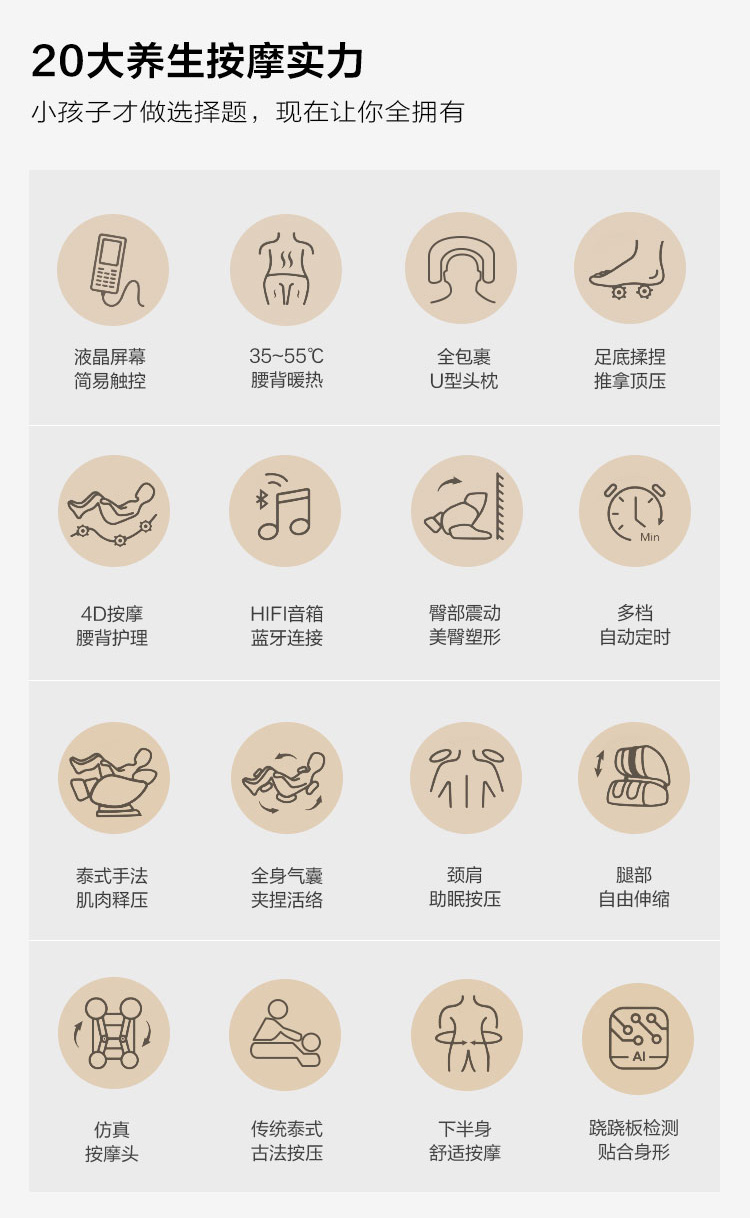 20大养生按摩实力

小孩子才做选择题，现在让你全拥有

液晶屏幕
简易触控

35~55℃
腰背暖热

全包裹
U型头枕

足底揉捏
推拿顶压

4D按摩
腰背护理

HIFI音箱
蓝牙连接

臀部震动
美臀塑形

Min

多档
自动定时

泰式手法
肌肉释压

全身气囊
夹捏活络

颈肩
助眠按压

腿部
自由伸缩

仿真
按摩头

传统泰式
古法按压

下半身
舒适按摩

AI

跷跷板检测
贴合身形