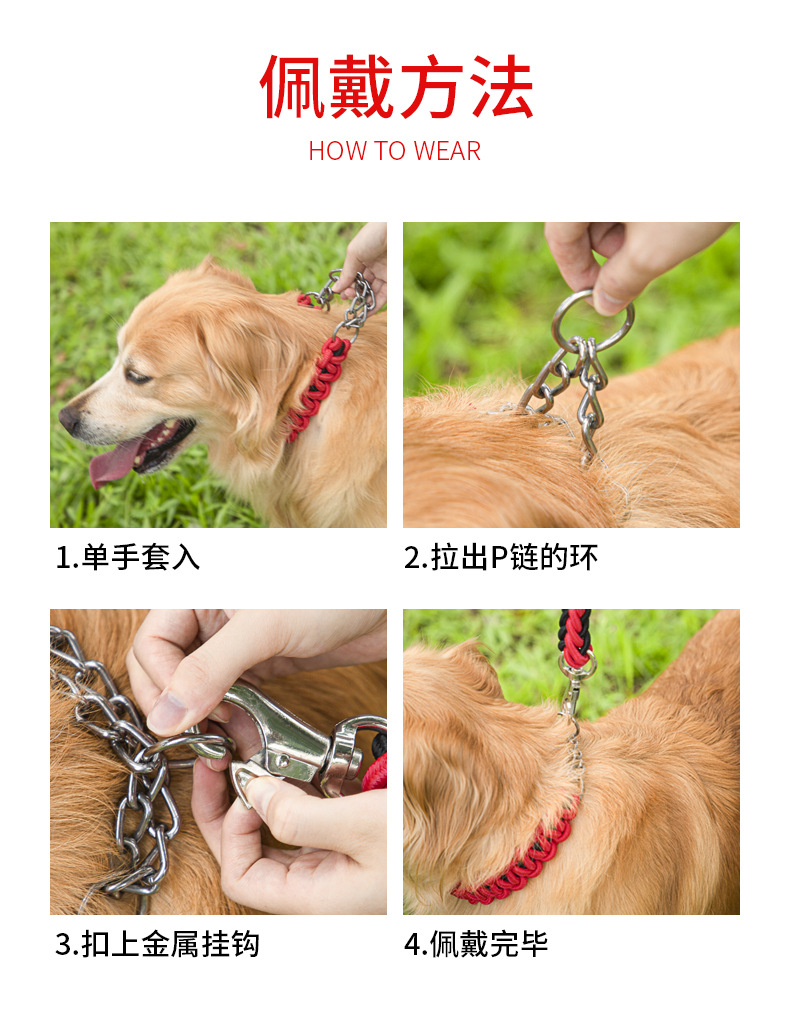 佩戴方法
HOW TO WEAR

1.单手套入

2.拉出P链的环

3.扣上金属挂钩

4.佩戴完毕