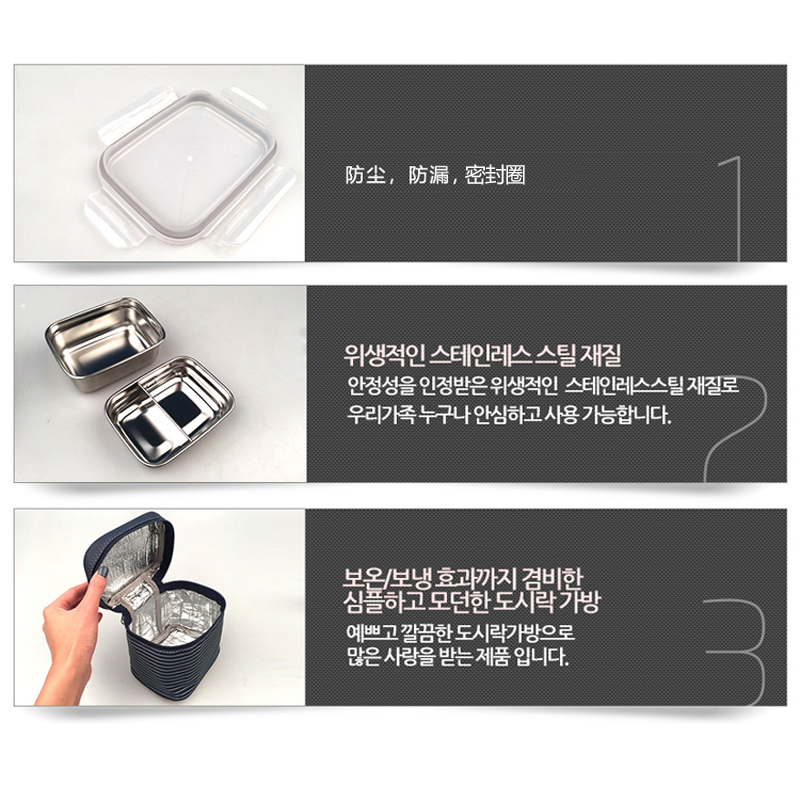 防尘， 防漏，密封圈

1

위생적인 스테인레스 스틸 재질

안정성을 인정받은 위생적인 스테인레스스틸 재질로 우리가족 누구나 안심하고 사용 가능합니다.

2

보온/보냉 효과까지 겸비한 심플하고 모던한 도시락 가방

예쁘고 깔끔한 도시락가방으로 많은 사랑을 받는 제품 입니다.

3