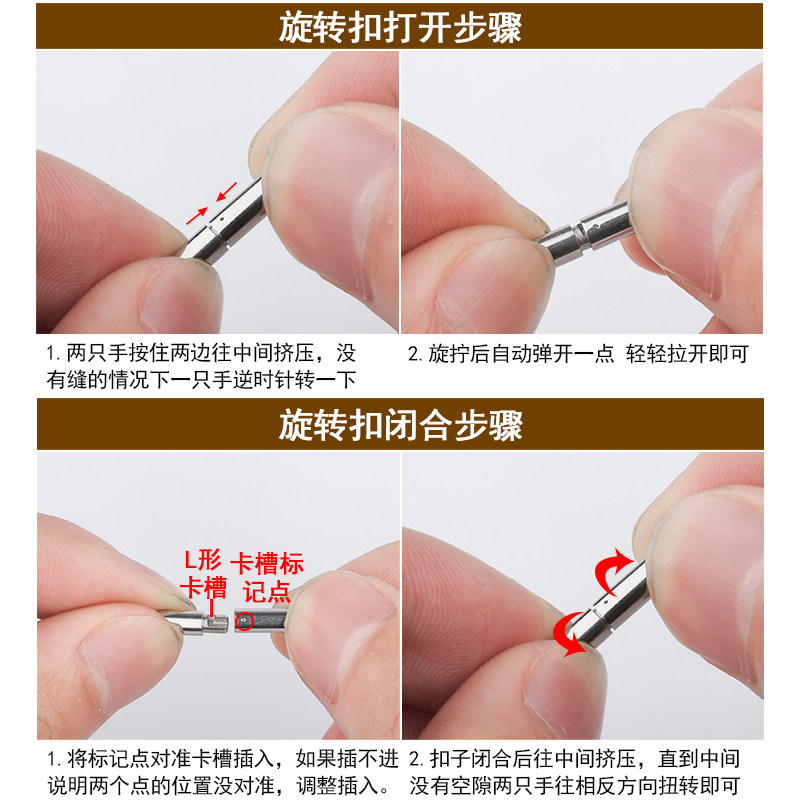 旋转扣打开步骤

1. 两只手按住两边往中间挤压，没有缝的情况下一只手逆时针转一下

2. 旋拧后自动弹开一点 轻轻拉开即可

旋转扣闭合步骤

L形卡槽

卡槽标记点

1. 将标记点对准卡槽插入，如果插不进说明两个点的位置没对准，调整插入。

2. 扣子闭合后往中间挤压，直到中间没有空隙两只手往相反方向扭转即可