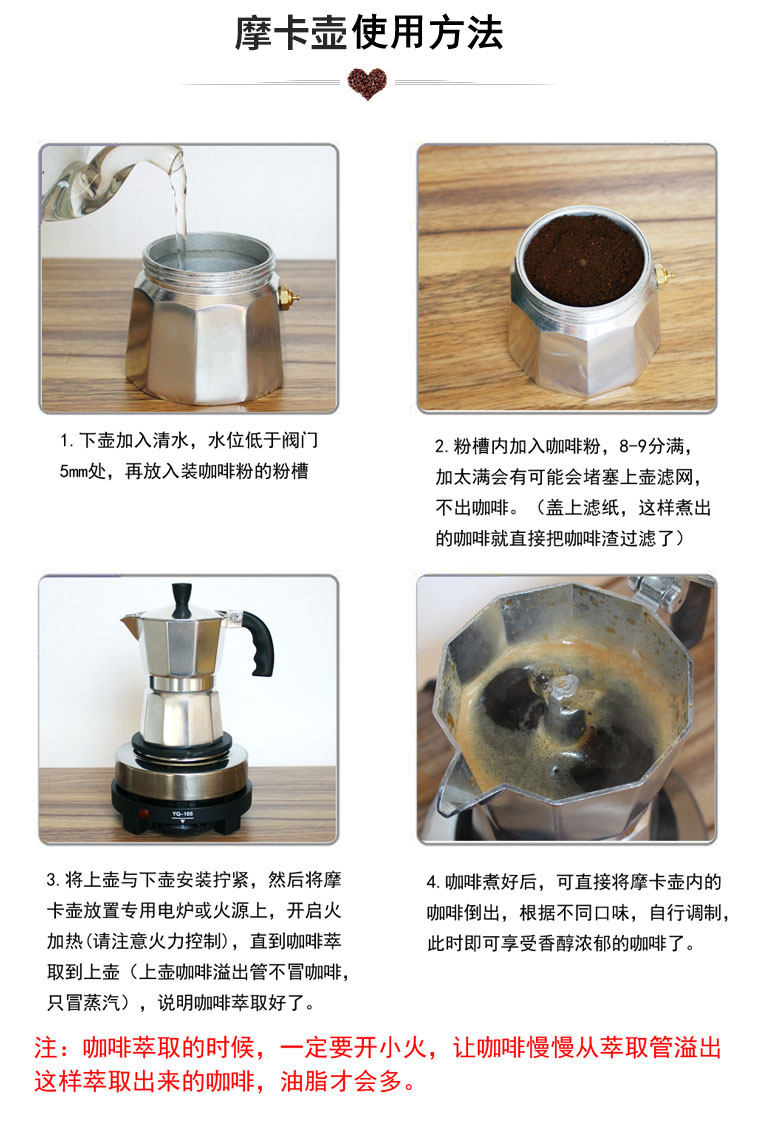 摩卡壶使用方法

1. 下壶加入清水，水位低于阀门5㎜处，再放入装咖啡粉的粉槽

2. 粉槽内加入咖啡粉，8-9分满，加太满会有可能会堵塞上壶滤网，不出咖啡。（盖上滤纸，这样煮出的咖啡就直接把咖啡渣过滤了）

YQ-105

3. 将上壶与下壶安装拧紧，然后将摩卡壶放置专用电炉或火源上，开启火加热(请注意火力控制)，直到咖啡萃取到上壶（上壶咖啡溢出管不冒咖啡，只冒蒸汽），说明咖啡萃取好了。

4. 咖啡煮好后，可直接将摩卡壶内的咖啡倒出，根据不同口味，自行调制，此时即可享受香醇浓郁的咖啡了。

注：咖啡萃取的时候，一定要开小火，让咖啡慢慢从萃取管溢出这样萃取出来的咖啡，油脂才会多。