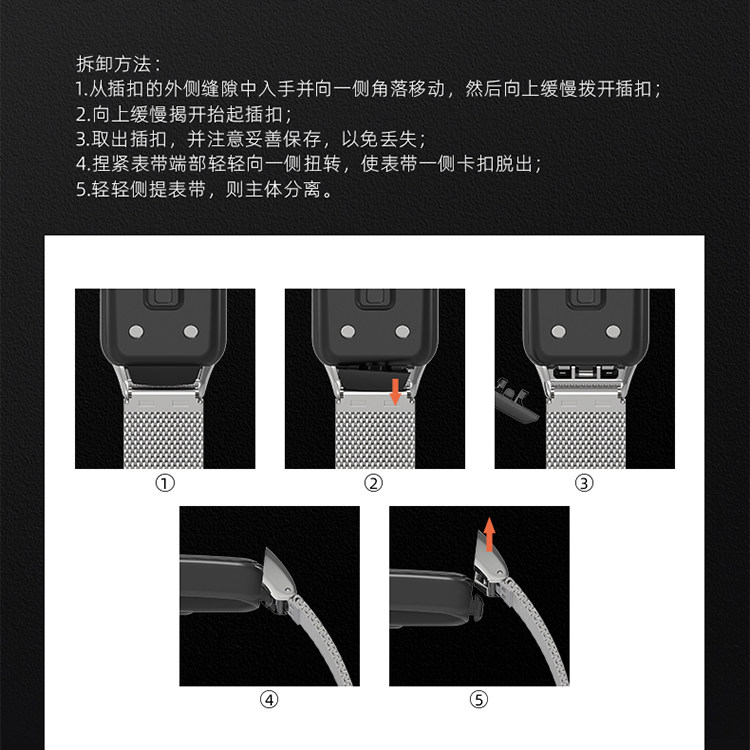 拆卸方法：
1.从插扣的外侧缝隙中入手并向一侧角落移动，然后向上缓慢拨开插扣；
2.向上缓慢揭开抬起插扣；
3.取出插扣，并注意妥善保存，以免丢失；
4.捏紧表带端部轻轻向一侧扭转，使表带一侧卡扣脱出；
5.轻轻侧提表带，则主体分离。

①

②

③

④

⑤