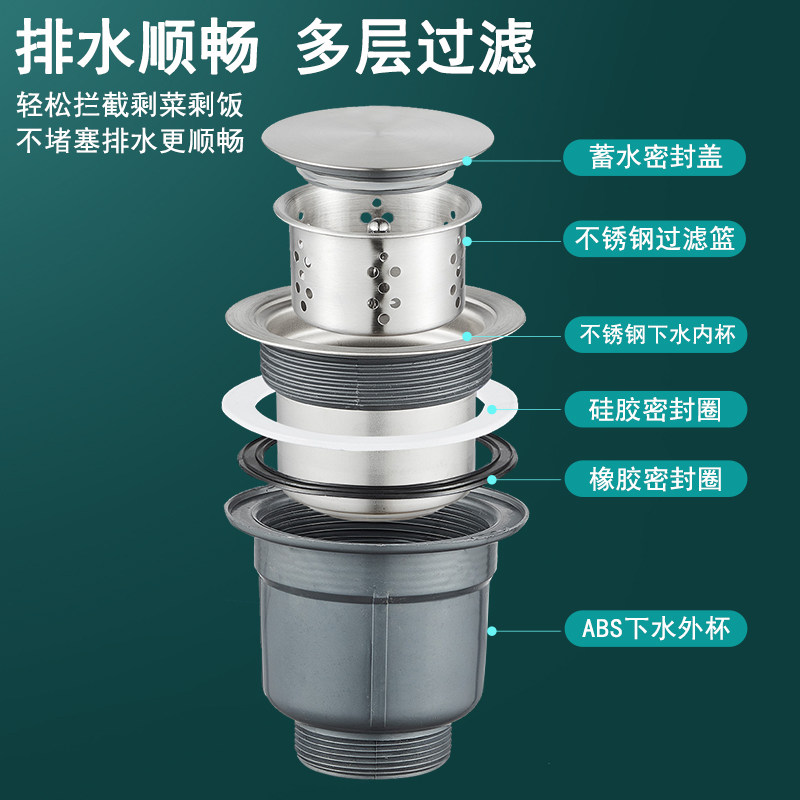 排水顺畅 多层过滤

轻松拦截剩菜剩饭
不堵塞排水更顺畅

蓄水密封盖

不锈钢过滤篮

不锈钢下水内杯

硅胶密封圈

橡胶密封圈

ABS下水外杯