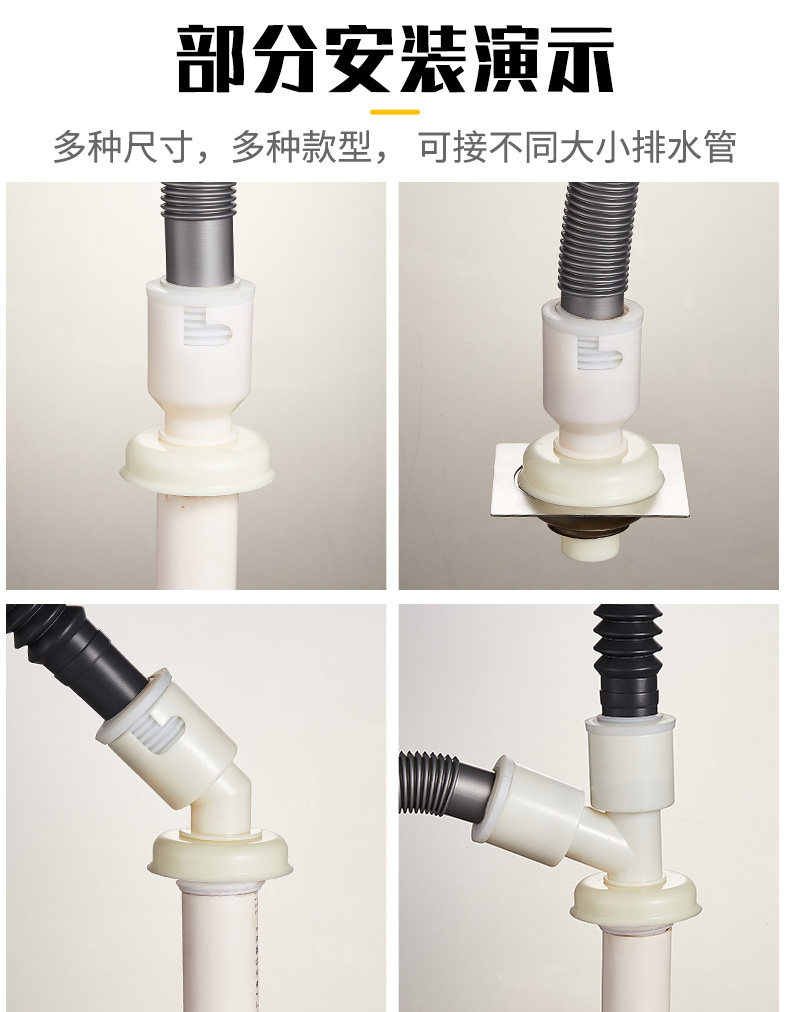 部分安装演示

多种尺寸，多种款型，可接不同大小排水管