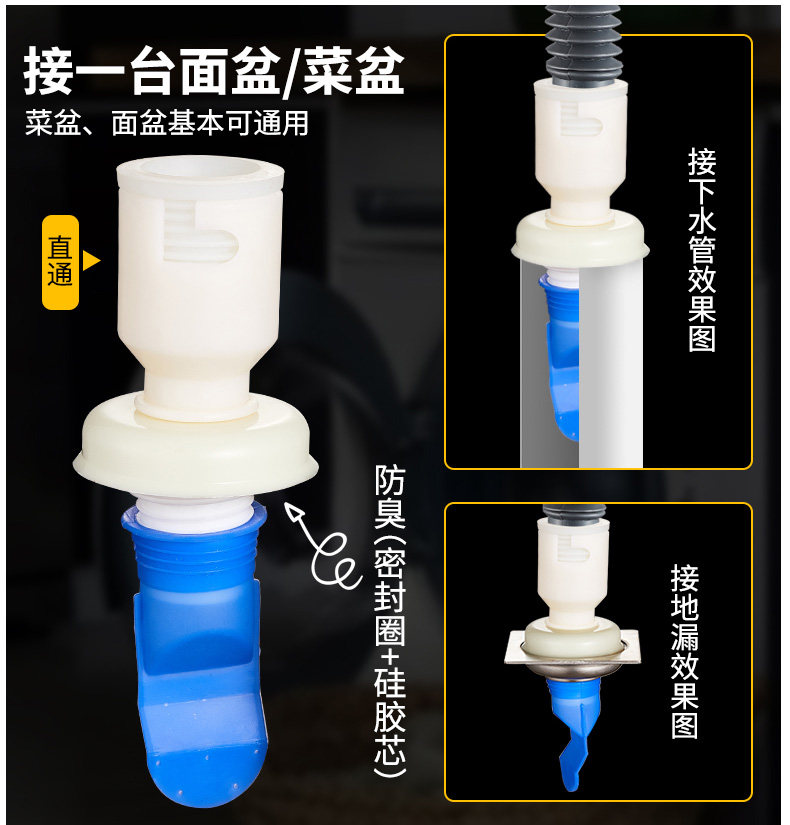 接一台面盆/菜盆
菜盆、面盆基本可通用

直通

防臭(密封圈+硅胶芯)

接下水管效果图

接地漏效果图