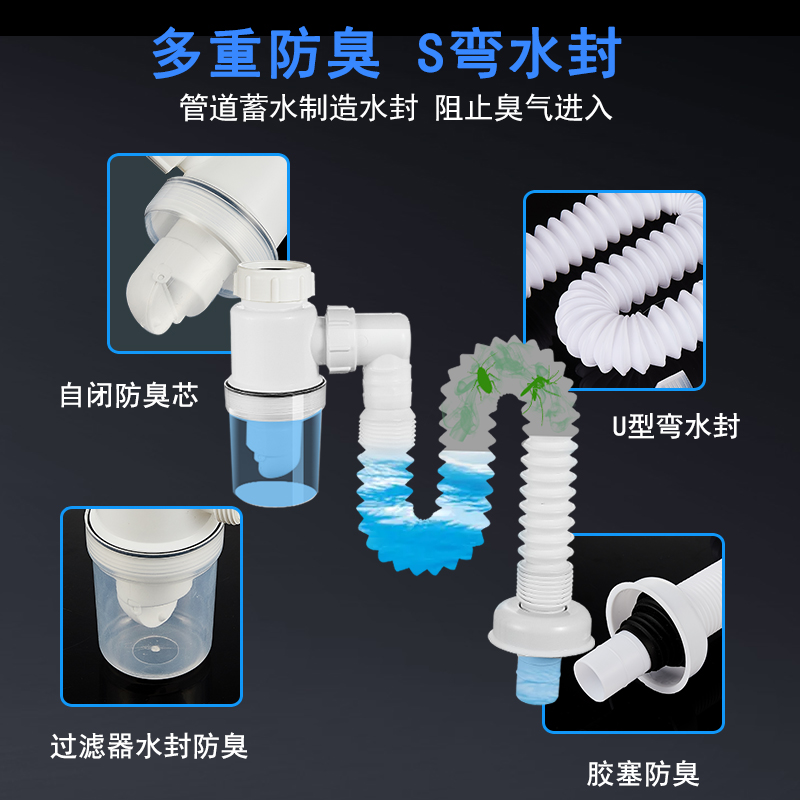 多重防臭 S弯水封

管道蓄水制造水封 阻止臭气进入

自闭防臭芯

U型弯水封

过滤器水封防臭

胶塞防臭