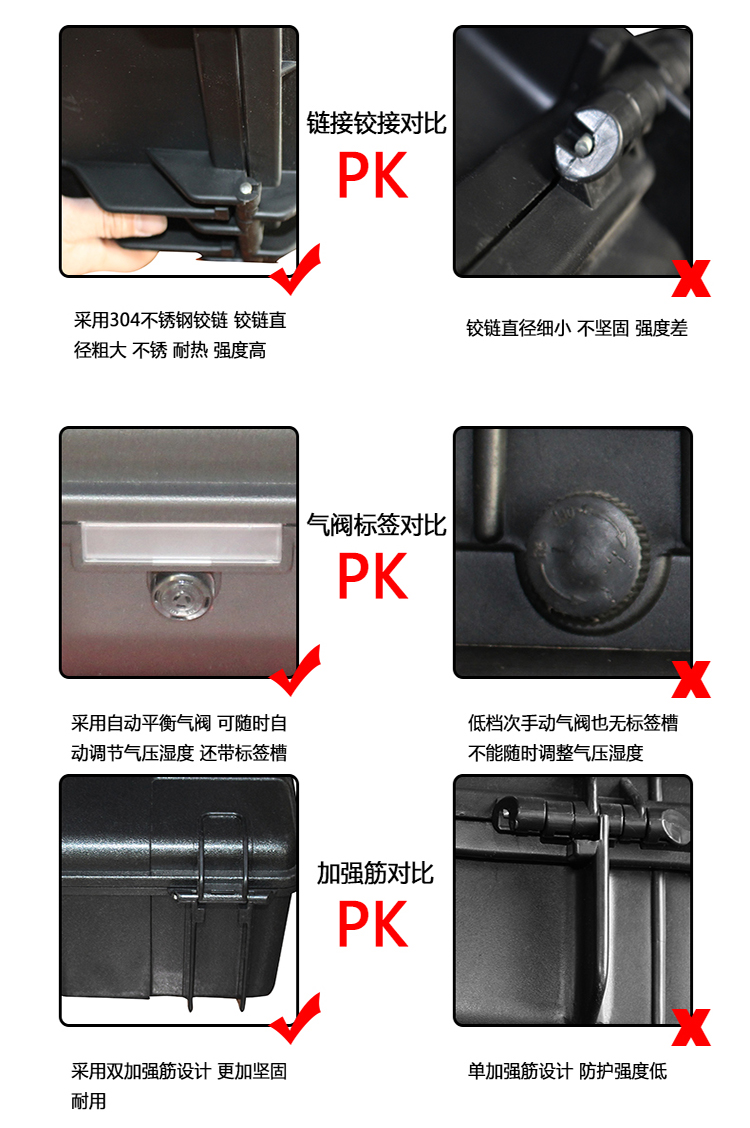 链接铰接对比

PK

采用304不锈钢铰链 铰链直径粗大 不锈 耐热 强度高

铰链直径细小 不坚固 强度差

气阀标签对比

PK

采用自动平衡气阀 可随时自动调节气压湿度 还带标签槽

低档次手动气阀也无标签槽 不能随时调整气压湿度

加强筋对比

PK

采用双加强筋设计 更加坚固耐用

单加强筋设计 防护强度低