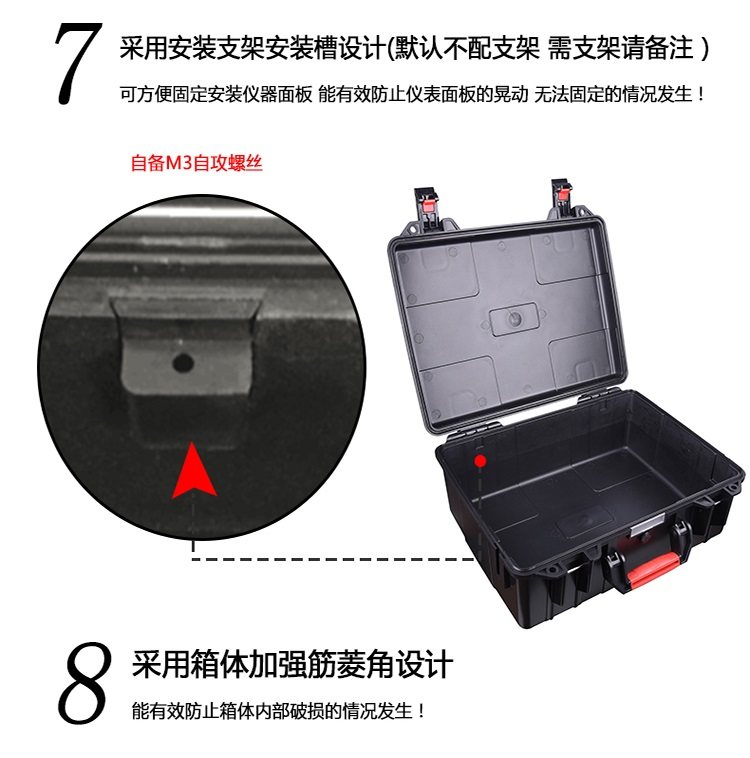 7 采用安装支架安装槽设计(默认不配支架 需支架请备注 )

可方便固定安装仪器面板 能有效防止仪表面板的晃动 无法固定的情况发生！

自备M3自攻螺丝

8 采用箱体加强筋菱角设计

能有效防止箱体内部破损的情况发生！