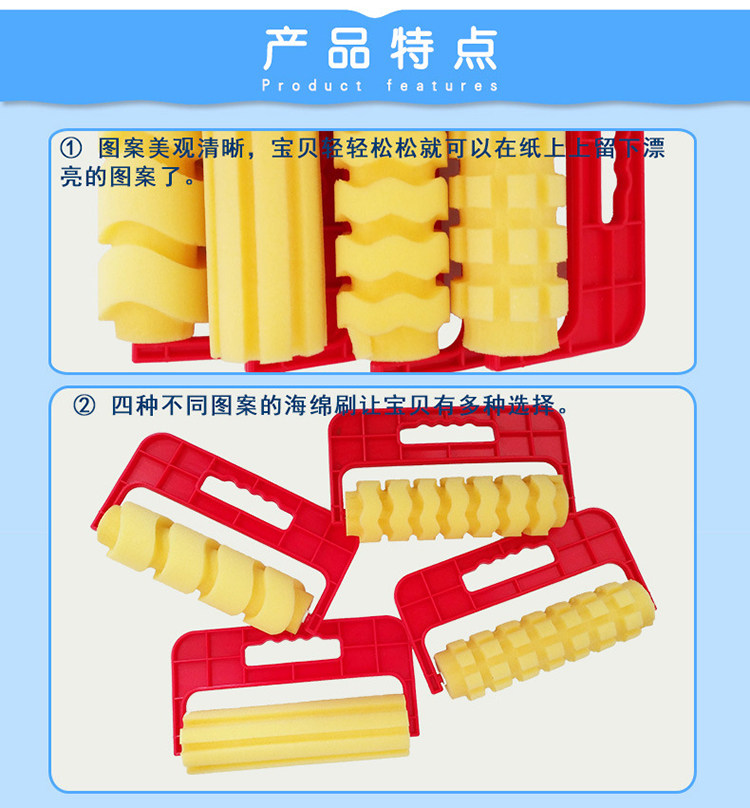 产品特点

Product features

① 图案美观清晰，宝贝轻轻松松就可以在纸上上留下漂亮的图案了。

② 四种不同图案的海绵刷让宝贝有多种选择。