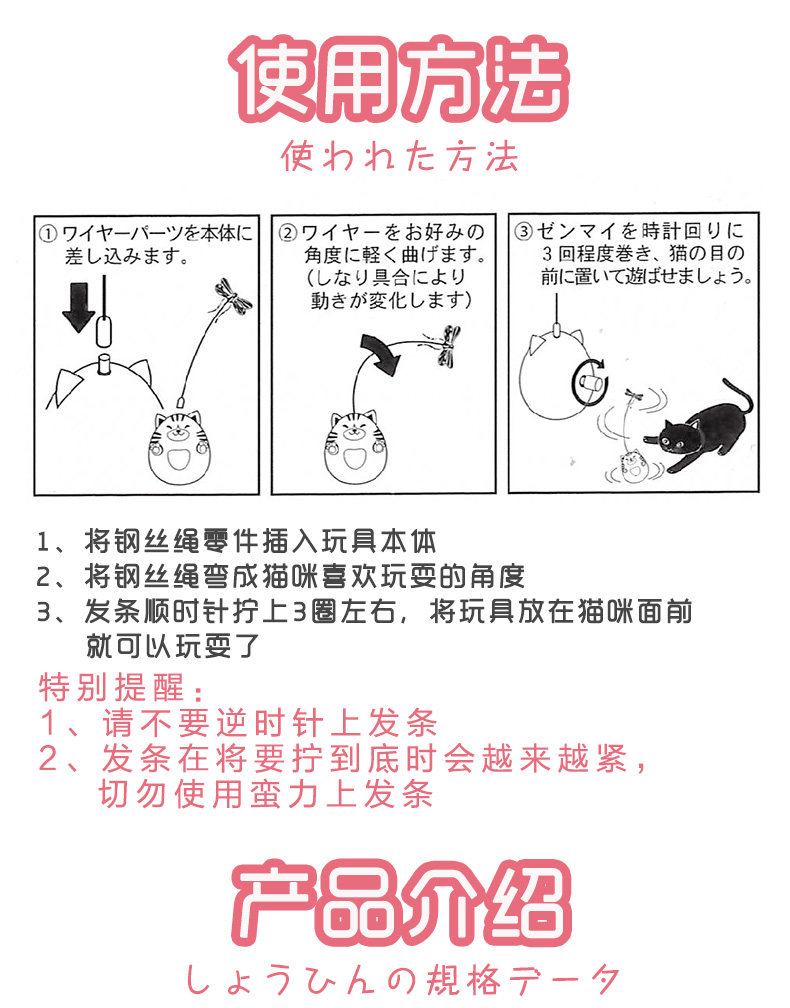 使用方法

使われた方法

① ワイヤーパーツを本体に差し込みます。

② ワイヤーをお好みの角度に軽く曲げます。（しなり具合により動きが変化します）

③ ゼンマイを時計回りに3回程度巻き、猫の目の前に置いて遊ばせましょう。

1、将钢丝绳零件插入玩具本体
2、将钢丝绳弯成猫咪喜欢玩耍的角度
3、发条顺时针拧上3圈左右，将玩具放在猫咪面前就可以玩耍了

特别提醒：
1、请不要逆时针上发条
2、发条在将要拧到底时会越来越紧，切勿使用蛮力上发条

产品介绍

しょうひんの規格データ