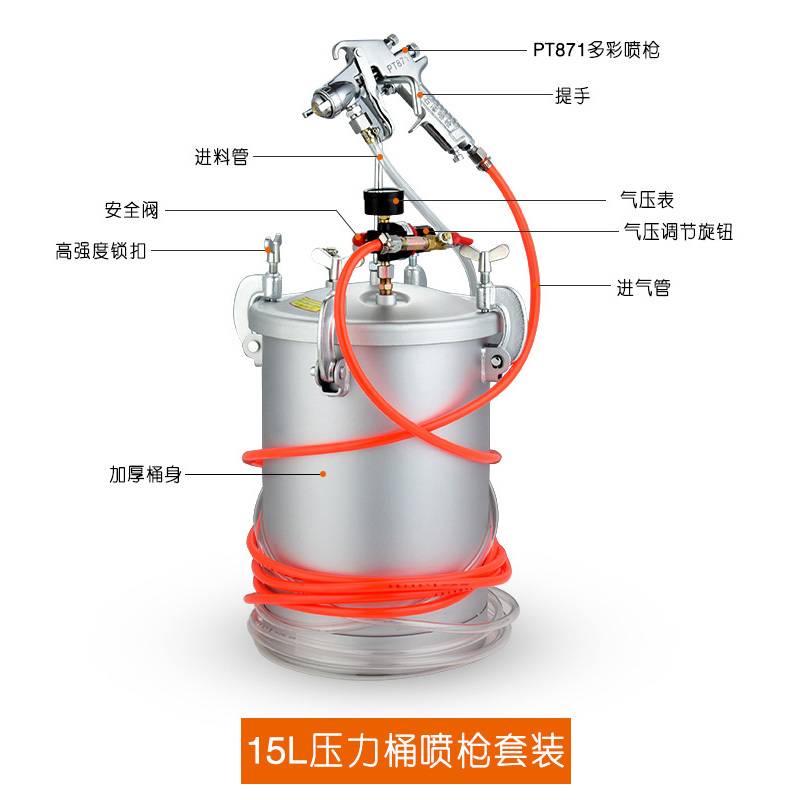 PT871多彩喷枪
提手
进料管
气压表
安全阀
气压调节旋钮
高强度锁扣
进气管
加厚桶身
PT871
15L压力桶喷枪套装