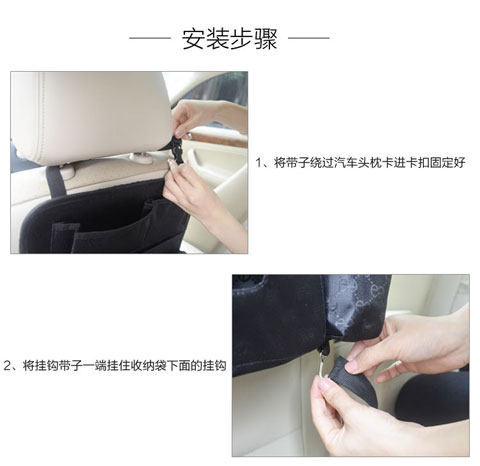 安装步骤

1、将带子绕过汽车头枕卡进卡扣固定好

2、将挂钩带子一端挂住收纳袋下面的挂钩