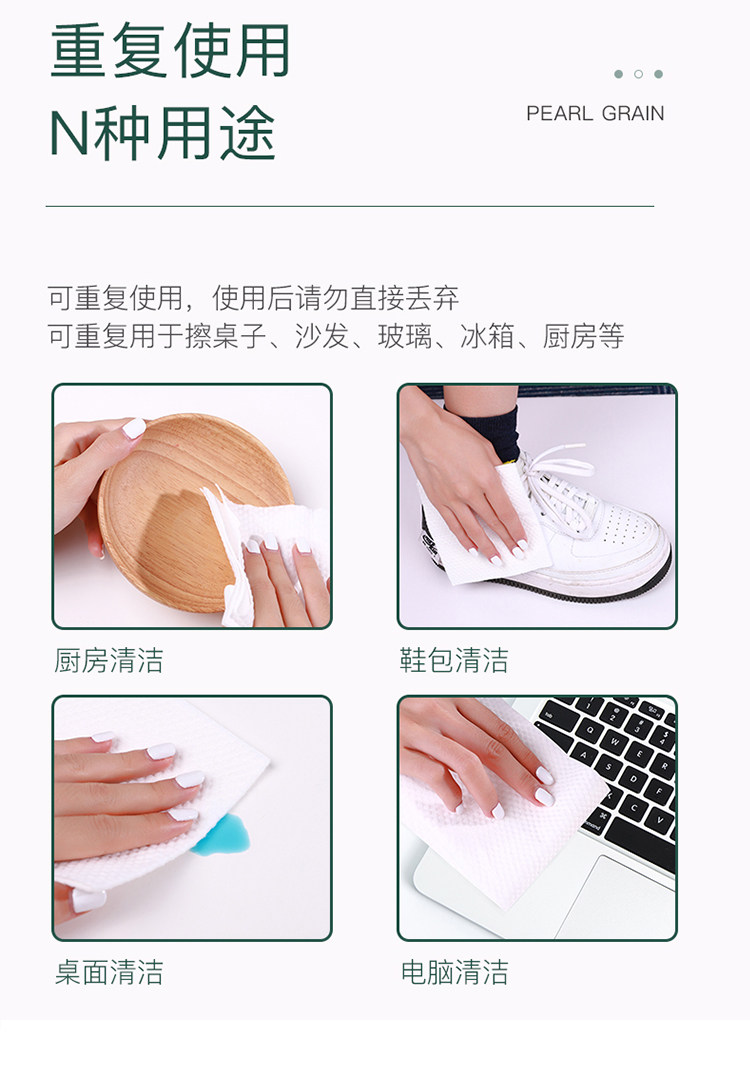 重复使用
N种用途

PEARL GRAIN

可重复使用，使用后请勿直接丢弃
可重复用于擦桌子、沙发、玻璃、冰箱、厨房等

厨房清洁

鞋包清洁

桌面清洁

电脑清洁