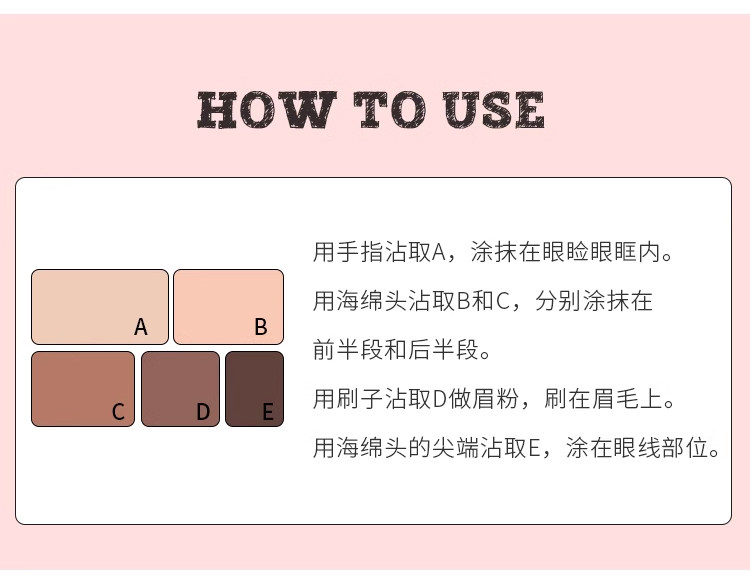 HOW TO USE

A B C D E

用手指沾取A，涂抹在眼睑眼眶内。

用海绵头沾取B和C，分别涂抹在前半段和后半段。

用刷子沾取D做眉粉，刷在眉毛上。

用海绵头的尖端沾取E，涂在眼线部位。