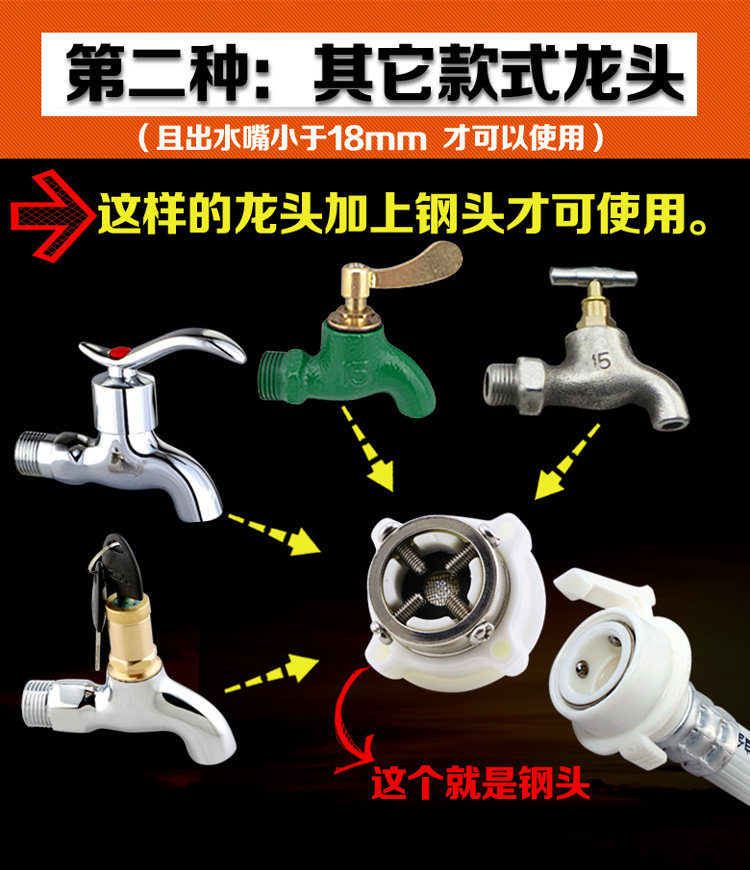 第二种：其它款式龙头

（且出水嘴小于18mm 才可以使用）

这样的龙头加上钢头才可使用。

15

15

这个就是钢头