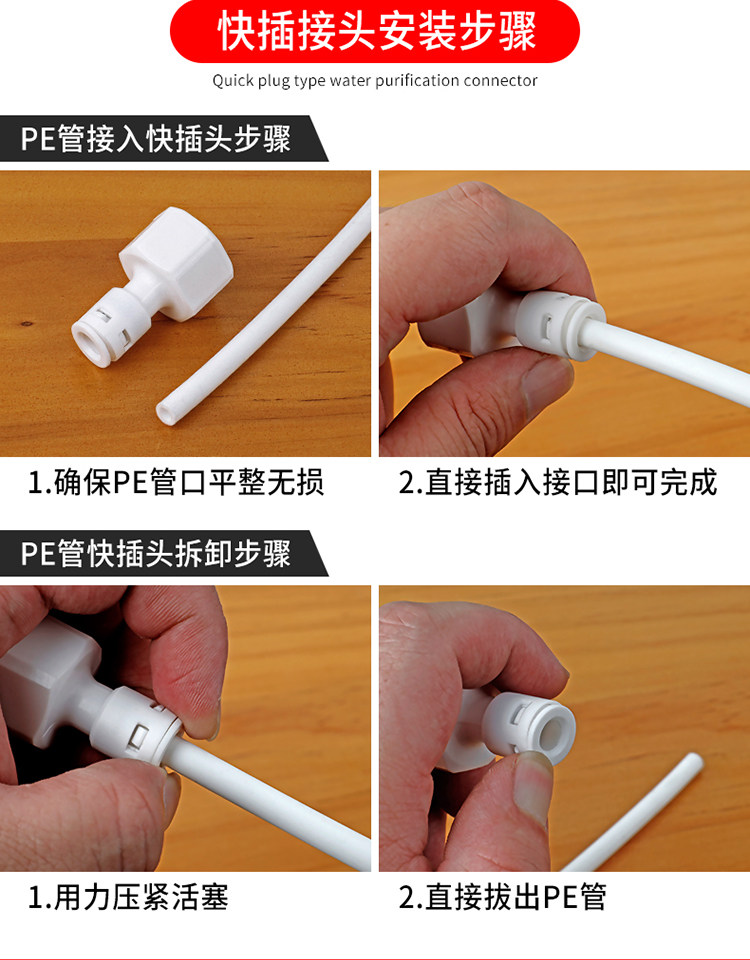 快插接头安装步骤

Quick plug type water purification connector

PE管接入快插头步骤

1.确保PE管口平整无损

2.直接插入接口即可完成

PE管快插头拆卸步骤

1.用力压紧活塞

2.直接拔出PE管