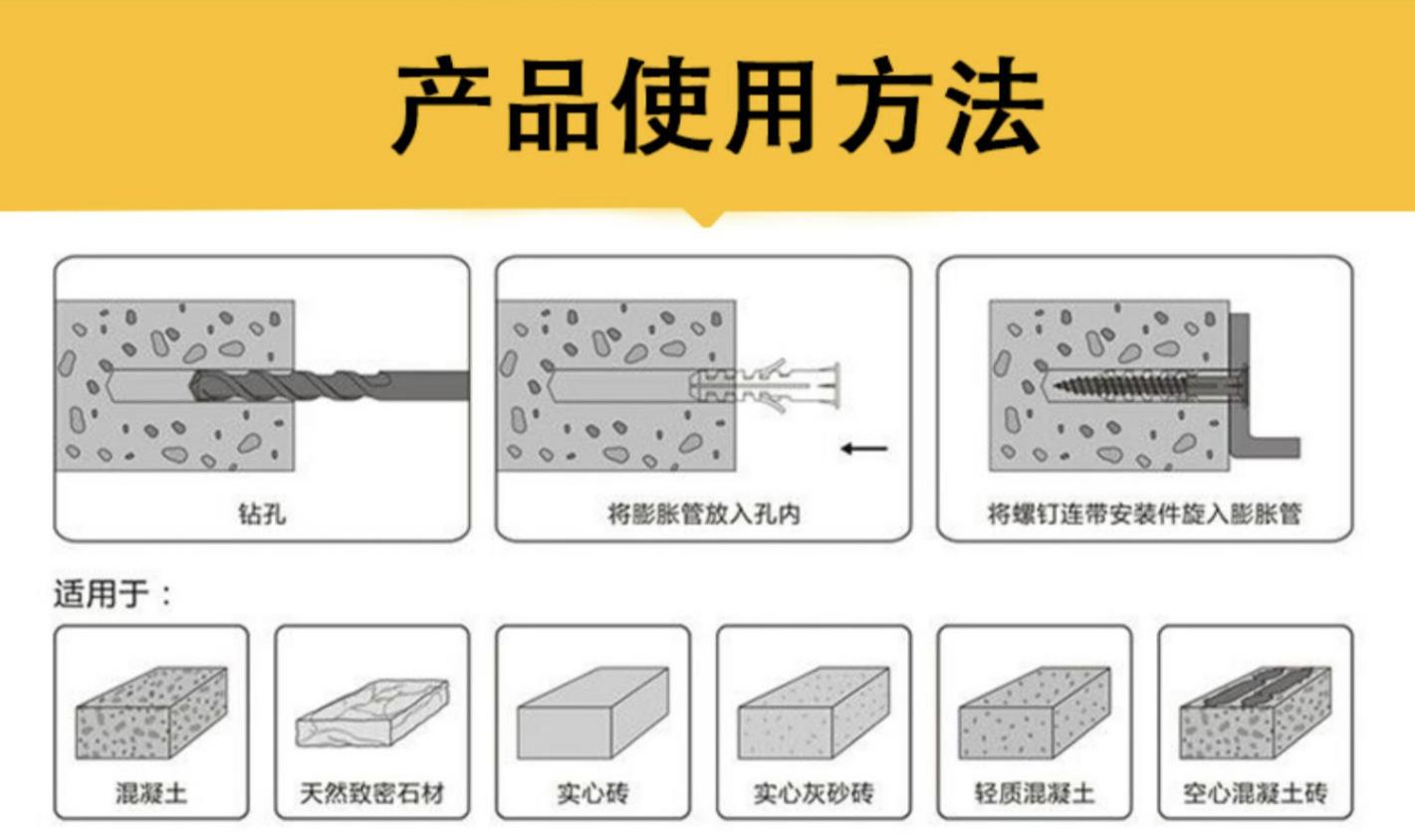 产品使用方法

钻孔

将膨胀管放入孔内

将螺钉连带安装件旋入膨胀管

适用于：

混凝土

天然致密石材

实心砖

实心灰砂砖

轻质混凝土

空心混凝土砖