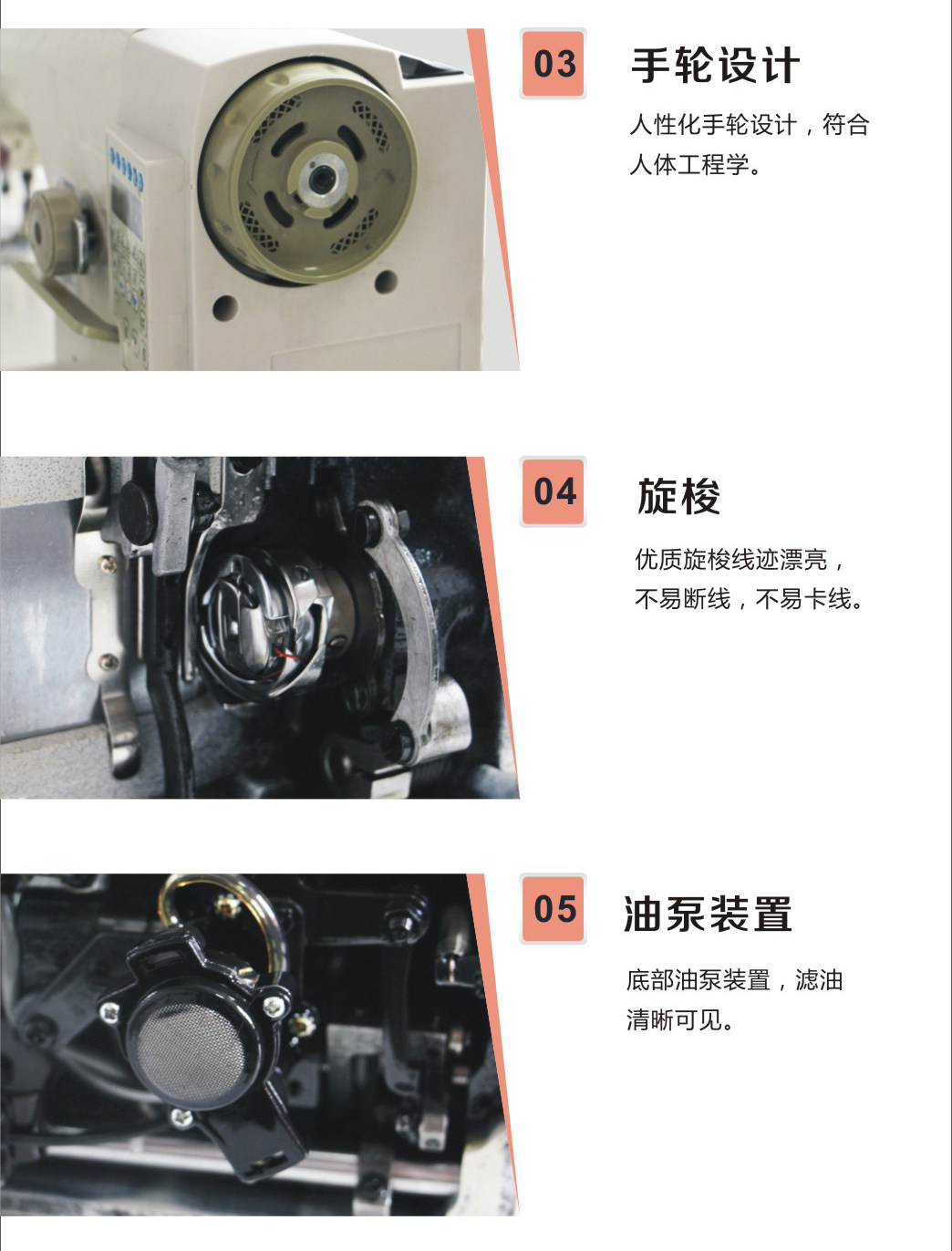 03

手轮设计

人性化手轮设计，符合人体工程学。

04

旋梭

优质旋梭线迹漂亮，不易断线，不易卡线。

05

油泵装置

底部油泵装置，滤油清晰可见。