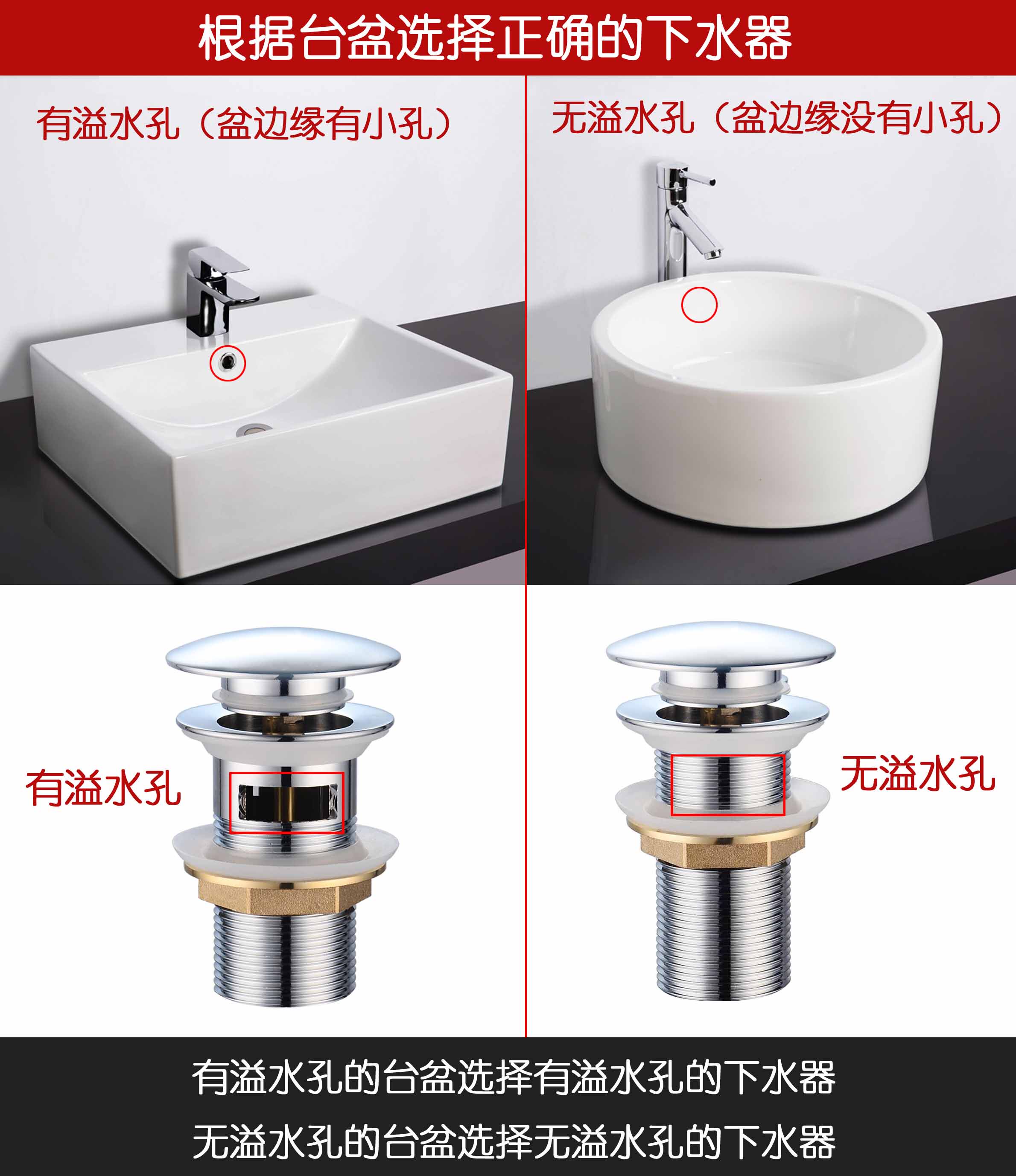 根据台盆选择正确的下水器

有溢水孔（盆边缘有小孔）

无溢水孔（盆边缘没有小孔）

有溢水孔

无溢水孔

有溢水孔的台盆选择有溢水孔的下水器

无溢水孔的台盆选择无溢水孔的下水器