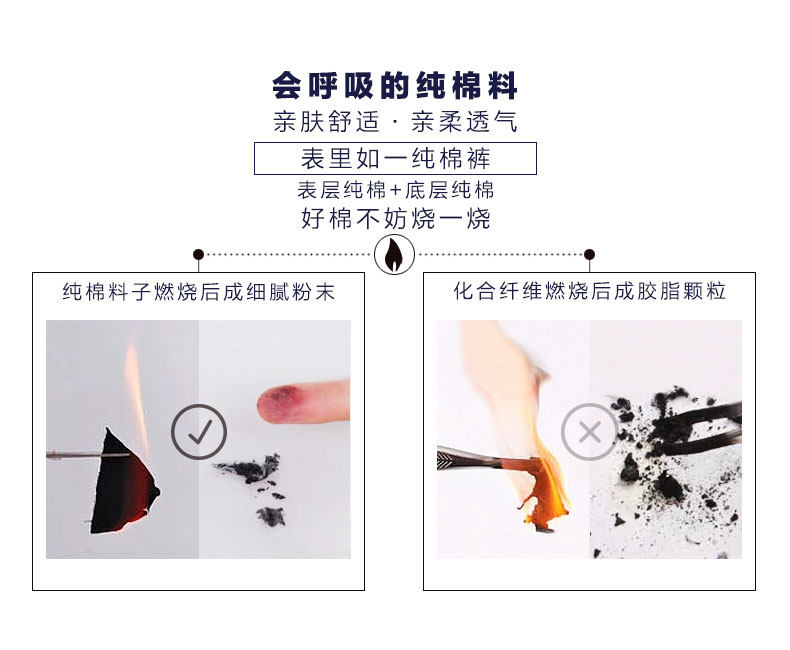 会呼吸的纯棉料
亲肤舒适 · 亲柔透气
表里如一纯棉裤
表层纯棉+底层纯棉
好棉不妨烧一烧

纯棉料子燃烧后成细腻粉末

化合纤维燃烧后成胶脂颗粒