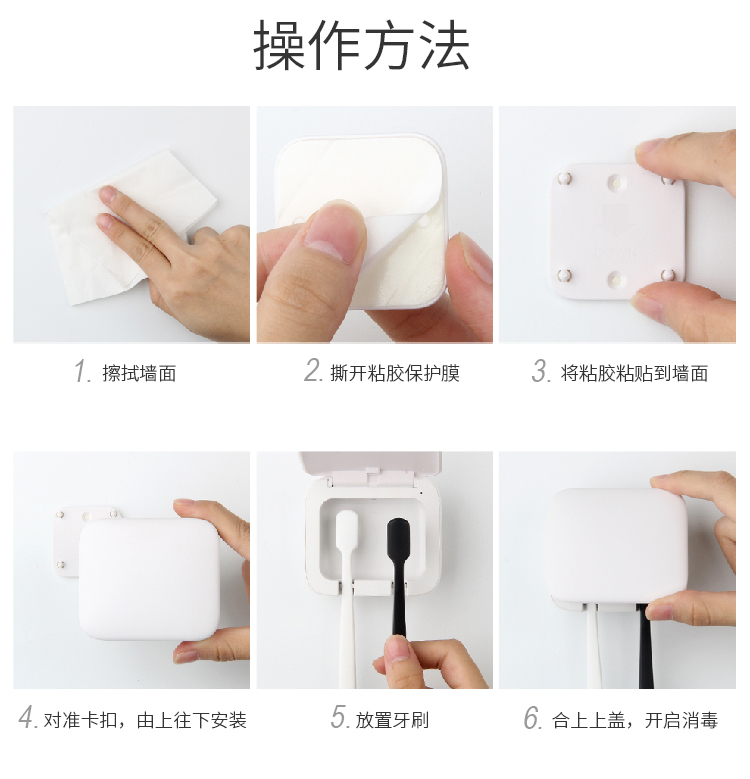 操作方法

1. 擦拭墙面

2. 撕开粘胶保护膜

3. 将粘胶粘贴到墙面

4. 对准卡扣，由上往下安装

5. 放置牙刷

6. 合上上盖，开启消毒