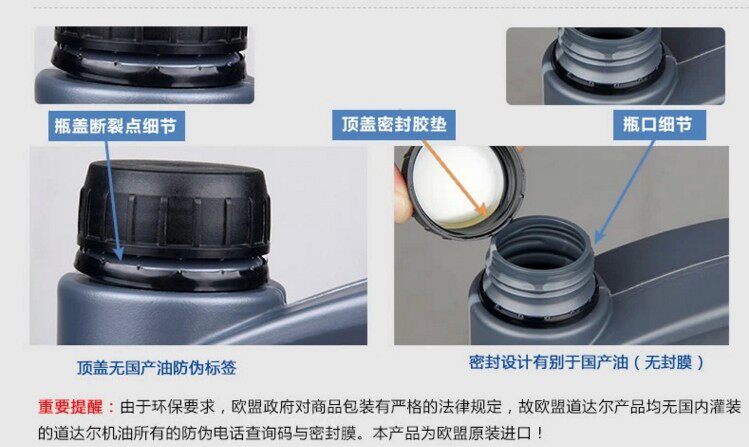 瓶盖断裂点细节

顶盖密封胶垫

瓶口细节

顶盖无国产油防伪标签

密封设计有别于国产油（无封膜）

重要提醒：由于环保要求，欧盟政府对商品包装有严格的法律规定，故欧盟道达尔产品均无国内灌装的道达尔机油所有的防伪电话查询码与密封膜。本产品为欧盟原装进口！