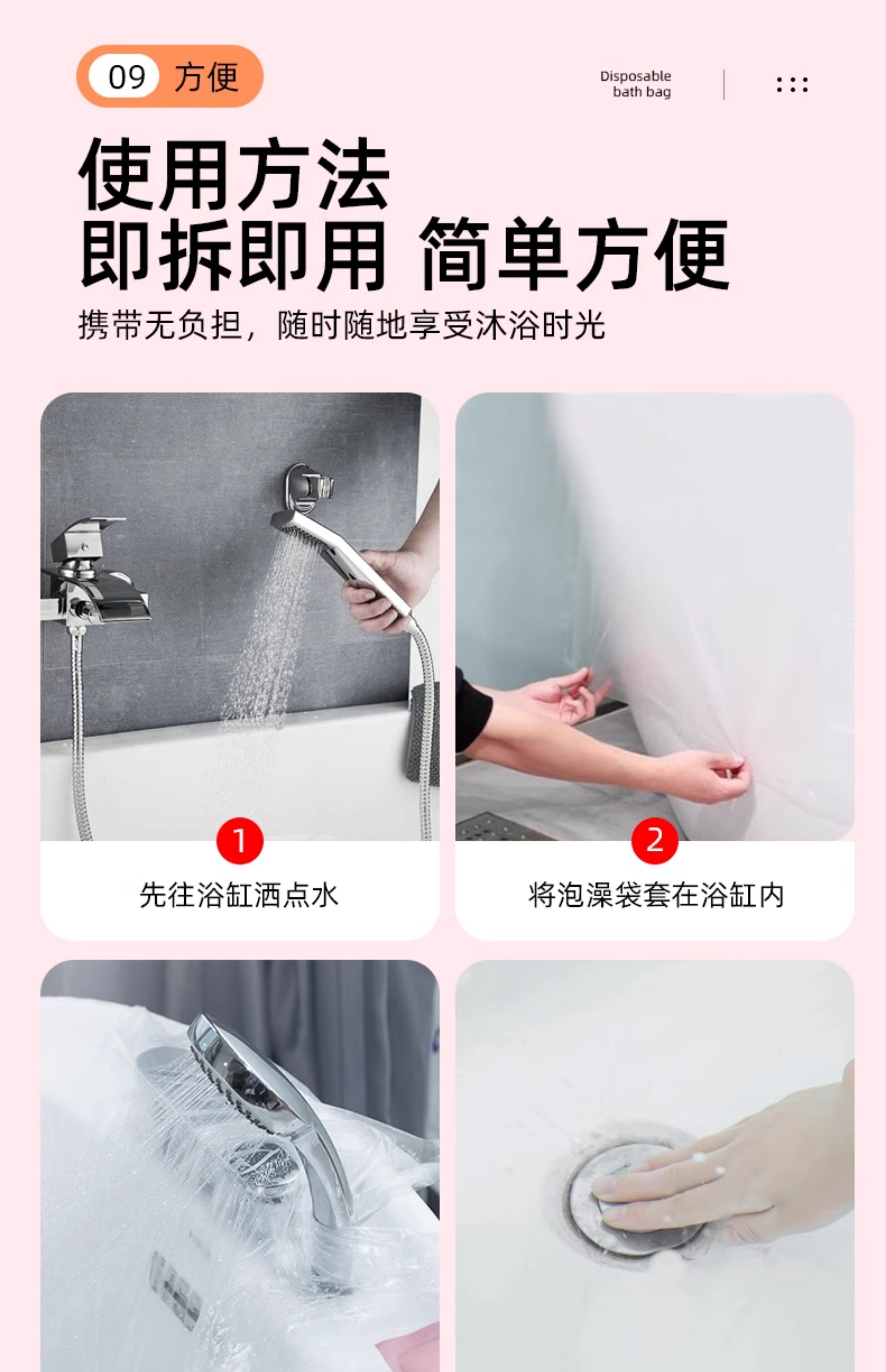 09 方便

Disposable bath bag

使用方法
即拆即用 简单方便

携带无负担，随时随地享受沐浴时光

1
先往浴缸洒点水

2
将泡澡袋套在浴缸内