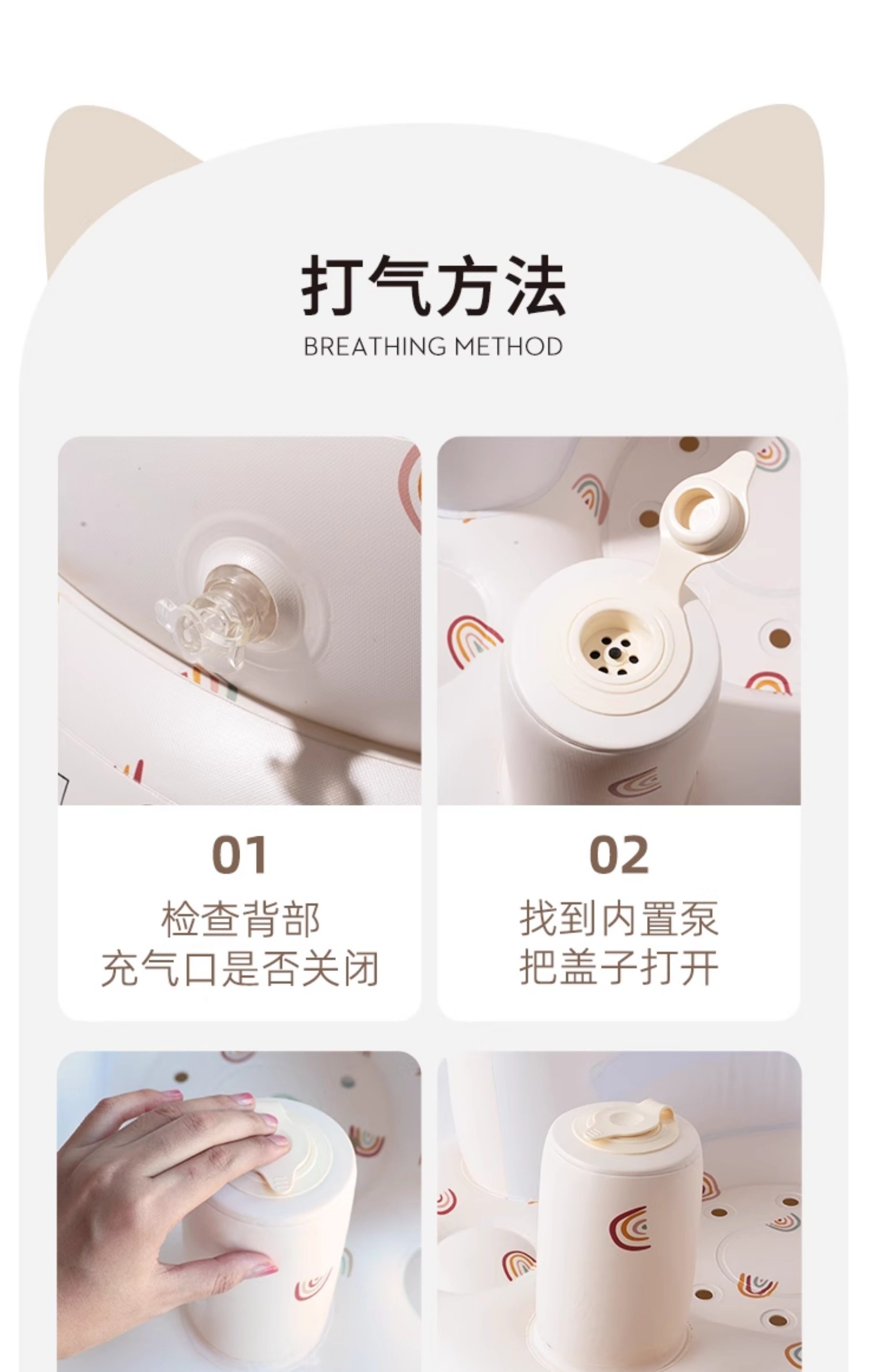 打气方法
BREATHING METHOD

01
检查背部
充气口是否关闭

02
找到内置泵
把盖子打开