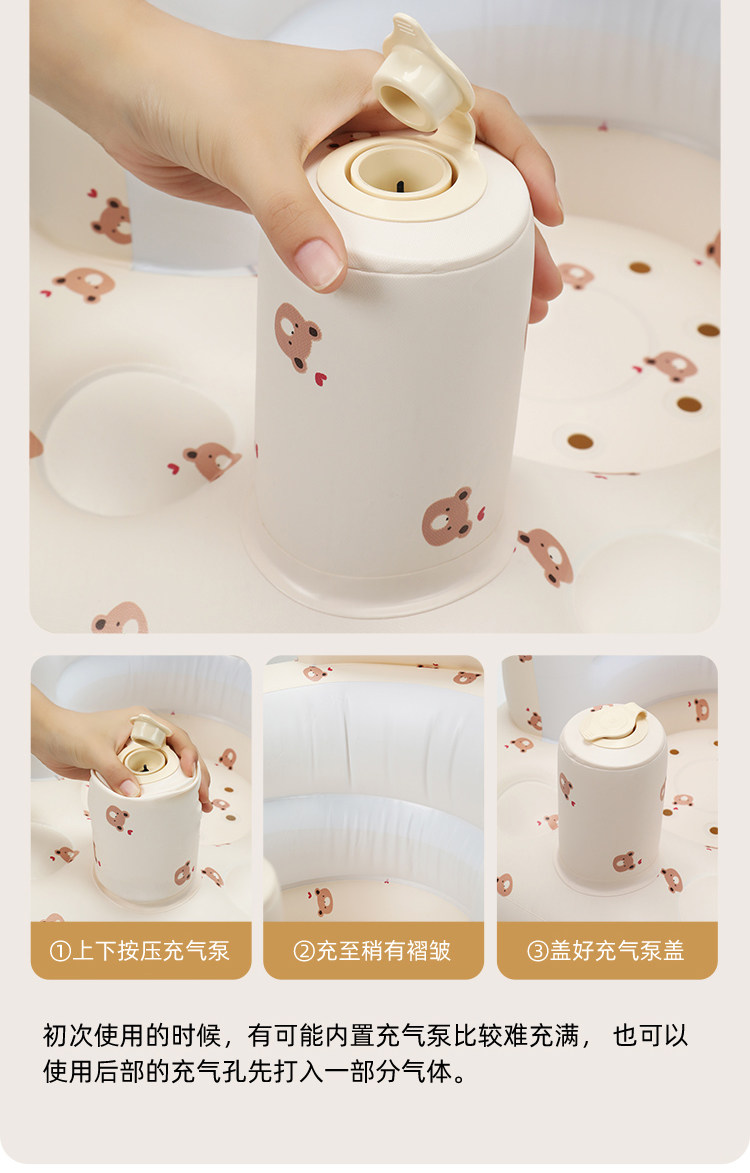 ①上下按压充气泵

②充至稍有褶皱

③盖好充气泵盖

初次使用的时候，有可能内置充气泵比较难充满， 也可以使用后部的充气孔先打入一部分气体。