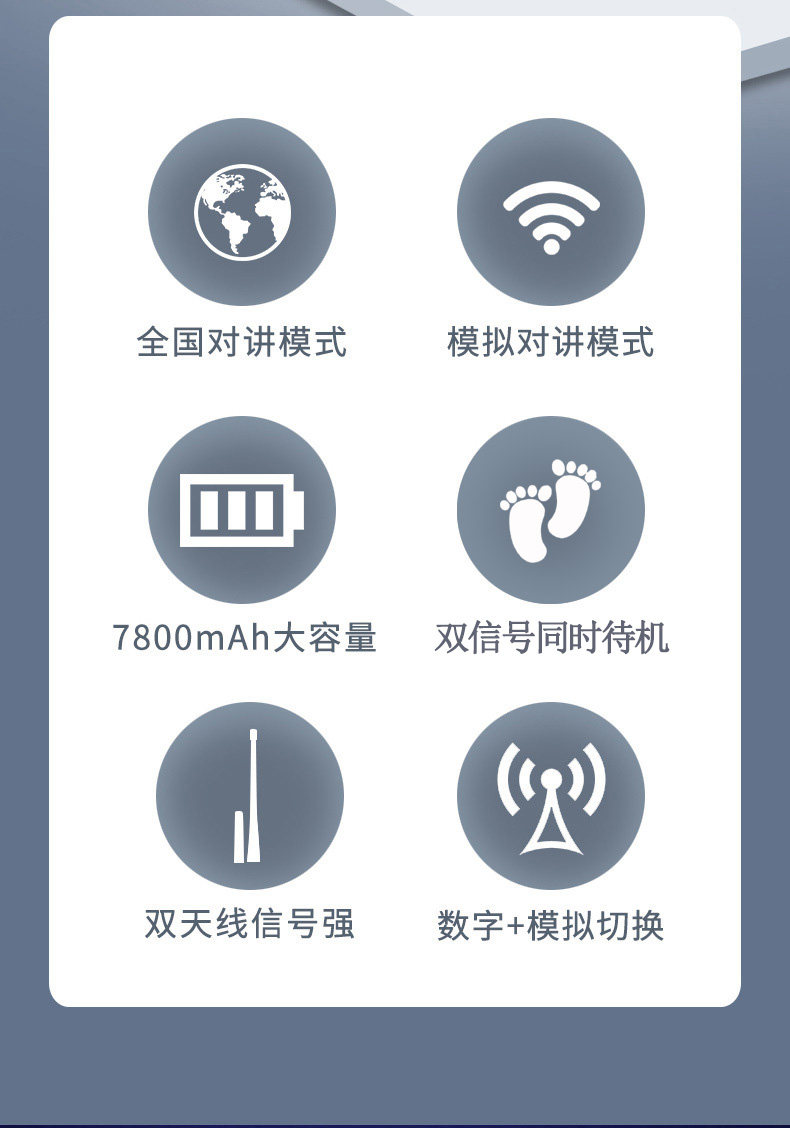 全国对讲模式

模拟对讲模式

7800mAh大容量

双信号同时待机

双天线信号强

数字+模拟切换