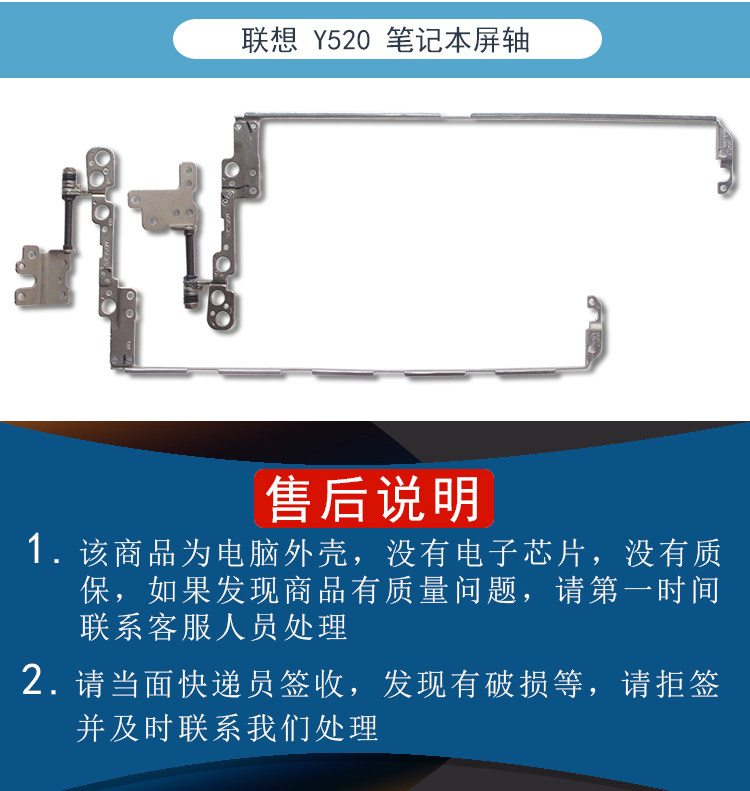 联想 Y520 笔记本屏轴

售后说明

1. 该商品为电脑外壳，没有电子芯片，没有质保，如果发现商品有质量问题，请第一时间联系客服人员处理

2. 请当面快递员签收，发现有破损等，请拒签并及时联系我们处理