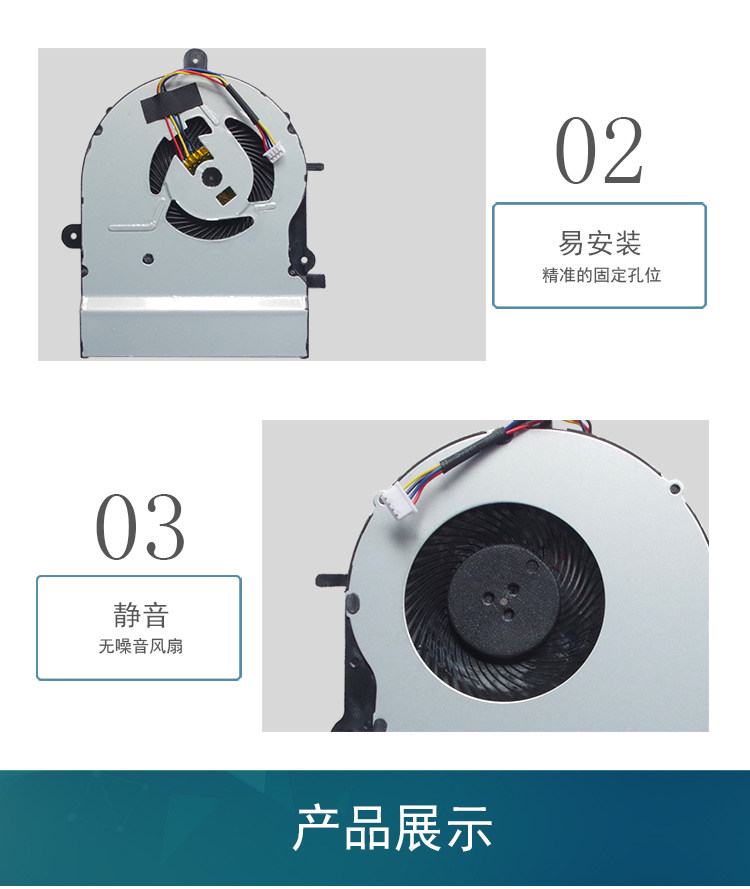 02

易安装

精准的固定孔位

03

静音

无噪音风扇

产品展示