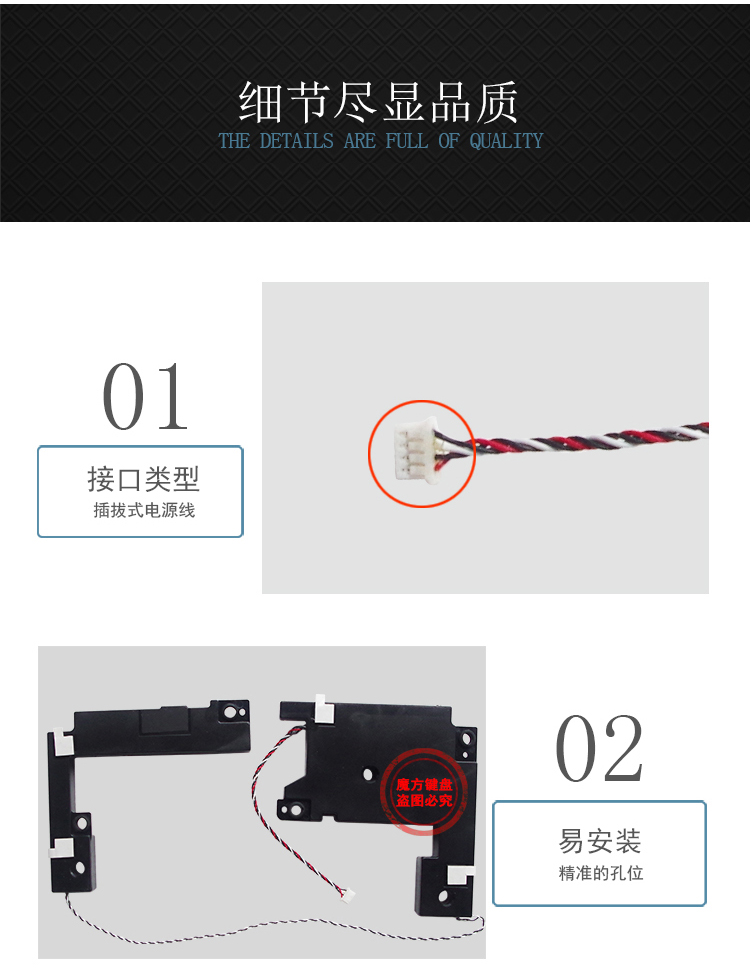 细节尽显品质
THE DETAILS ARE FULL OF QUALITY

01
接口类型
插拔式电源线

魔方键盘
盗图必究

02
易安装
精准的孔位