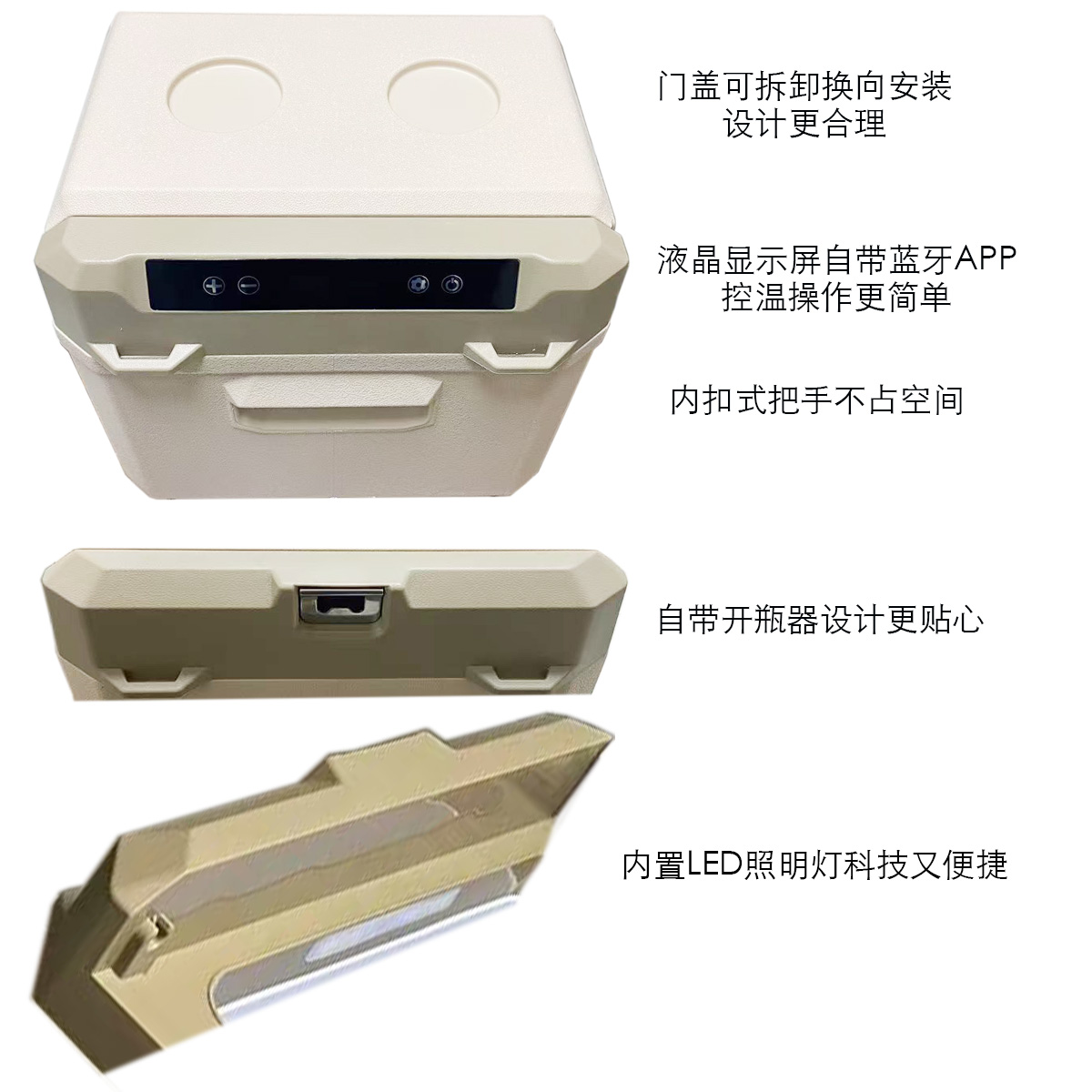 门盖可拆卸换向安装
设计更合理

液晶显示屏自带蓝牙APP
控温操作更简单

内扣式把手不占空间

自带开瓶器设计更贴心

内置LED照明灯科技又便捷