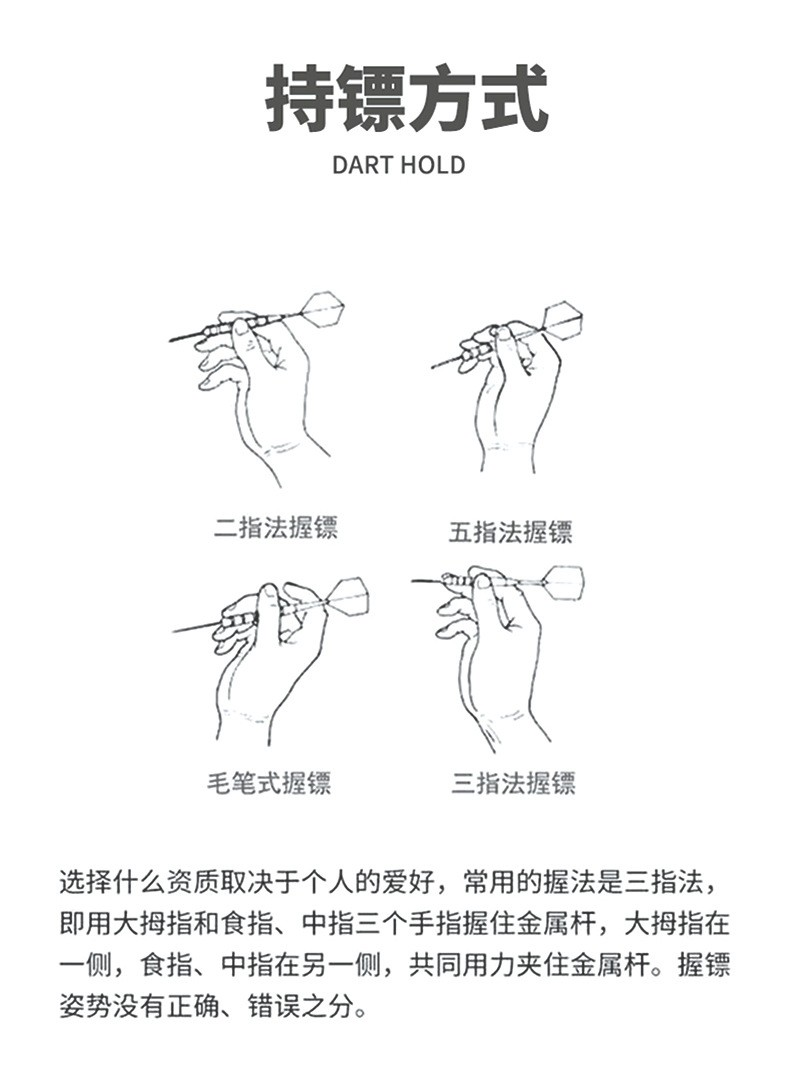 持镖方式

DART HOLD

二指法握镖

五指法握镖

毛笔式握镖

三指法握镖

选择什么资质取决于个人的爱好，常用的握法是三指法，即用大拇指和食指、中指三个手指握住金属杆，大拇指在一侧，食指、中指在另一侧，共同用力夹住金属杆。握镖姿势没有正确、错误之分。