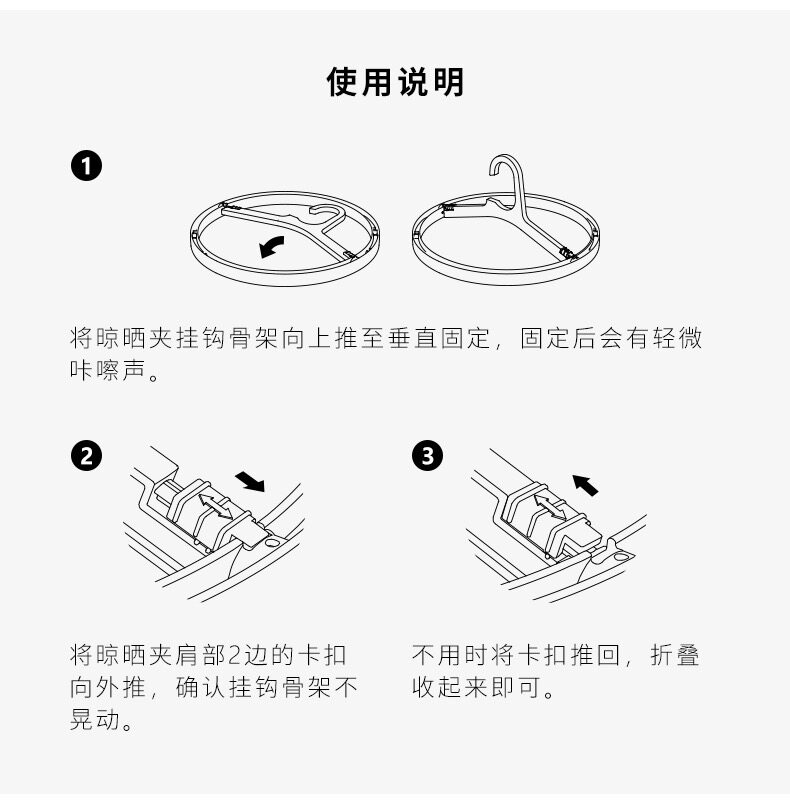 使用说明

1

将晾晒夹挂钩骨架向上推至垂直固定，固定后会有轻微咔嚓声。

2

将晾晒夹肩部2边的卡扣向外推，确认挂钩骨架不晃动。

3

不用时将卡扣推回，折叠收起来即可。