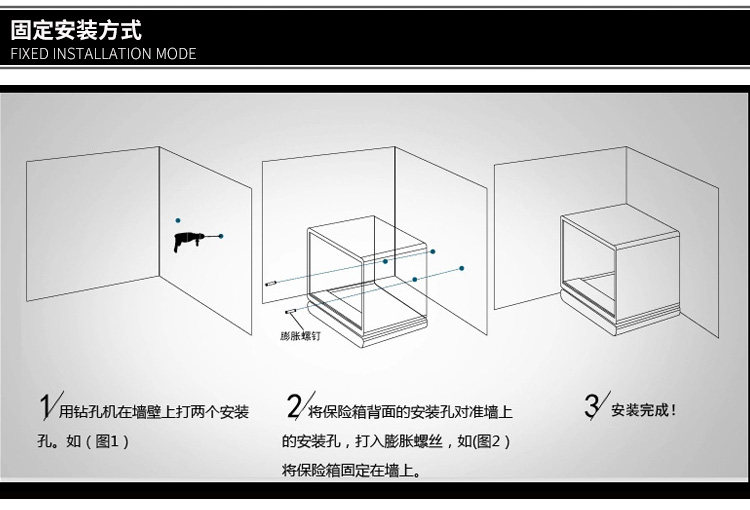 固定安装方式
FIXED INSTALLATION MODE

膨胀螺钉

1/ 用钻孔机在墙壁上打两个安装孔。如（图1）

2/ 将保险箱背面的安装孔对准墙上的安装孔，打入膨胀螺丝，如(图2）将保险箱固定在墙上。

3/ 安装完成！