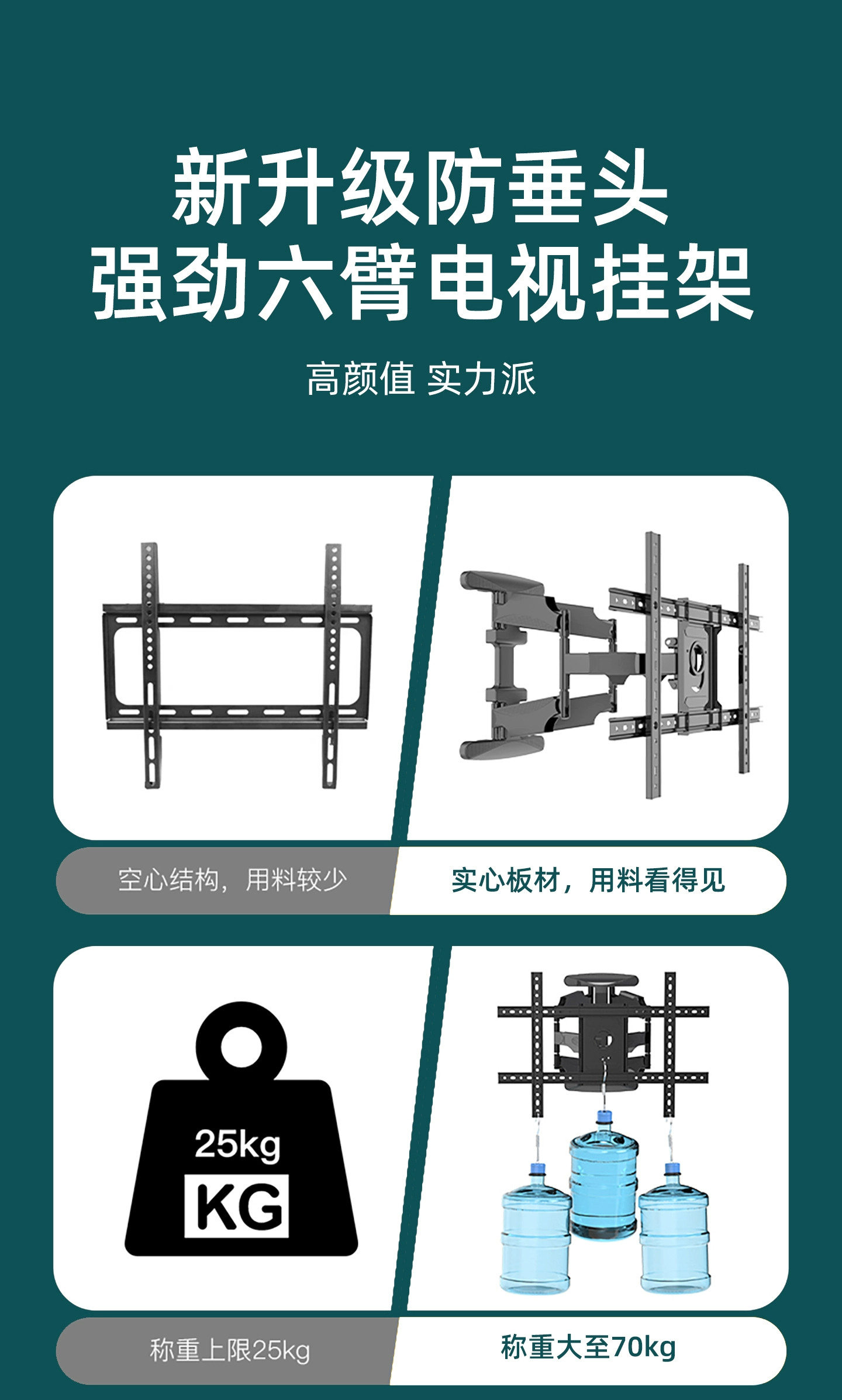 新升级防垂头
强劲六臂电视挂架

高颜值 实力派

空心结构，用料较少

实心板材，用料看得见

25kg
KG

称重上限25kg

称重大至70kg