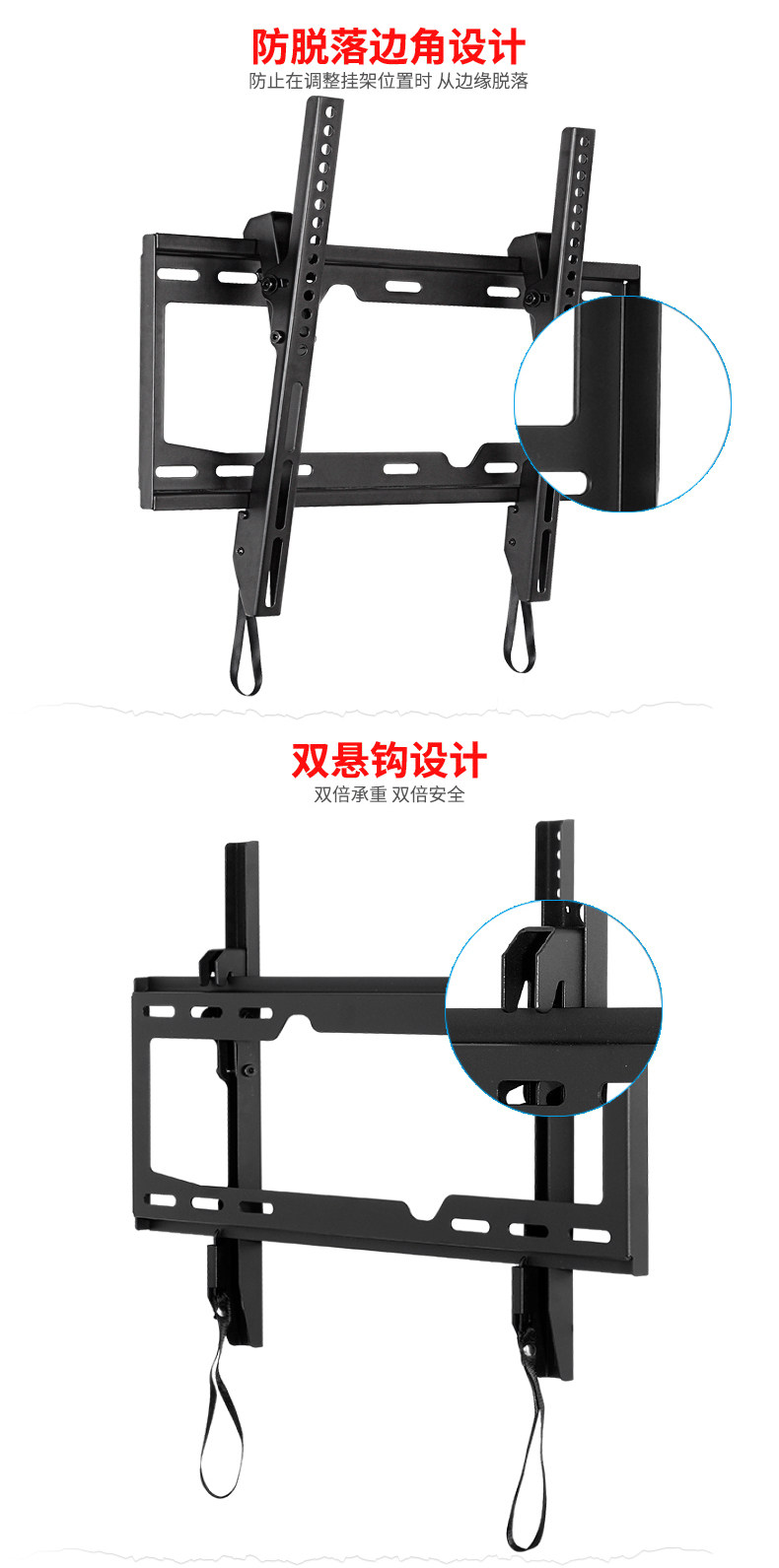 防脱落边角设计
防止在调整挂架位置时 从边缘脱落

双悬钩设计
双倍承重 双倍安全