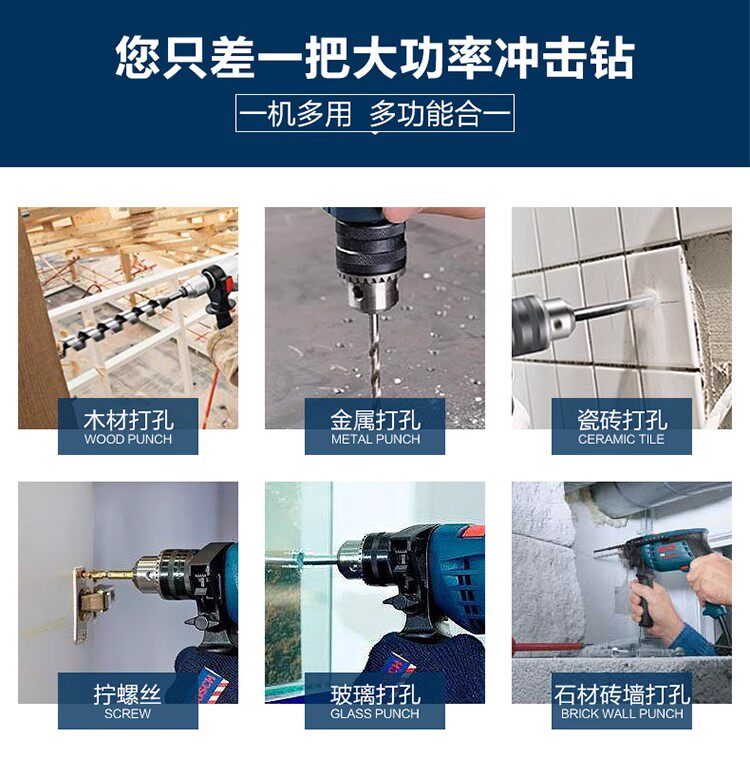 您只差一把大功率冲击钻

一机多用 多功能合一

木材打孔
WOOD PUNCH

金属打孔
METAL PUNCH

瓷砖打孔
CERAMIC TILE

拧螺丝
SCREW

玻璃打孔
GLASS PUNCH

石材砖墙打孔
BRICK WALL PUNCH