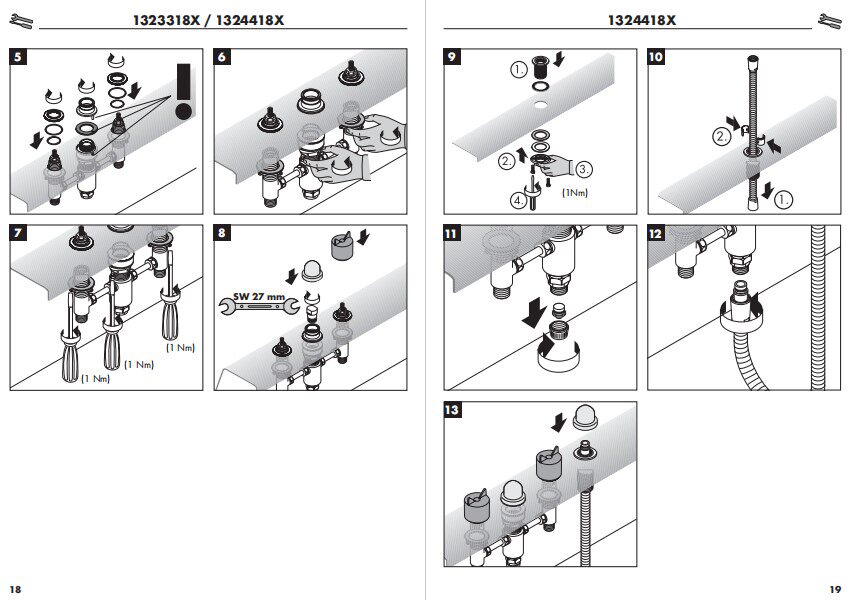 1323318X / 1324418X

5

6

7

(1 Nm)

(1 Nm)

(1 Nm)

8

SW 27 mm

18

1324418X

9

1.

2.

3.

4.

(1Nm)

10

2.

1.

11

12

13

19