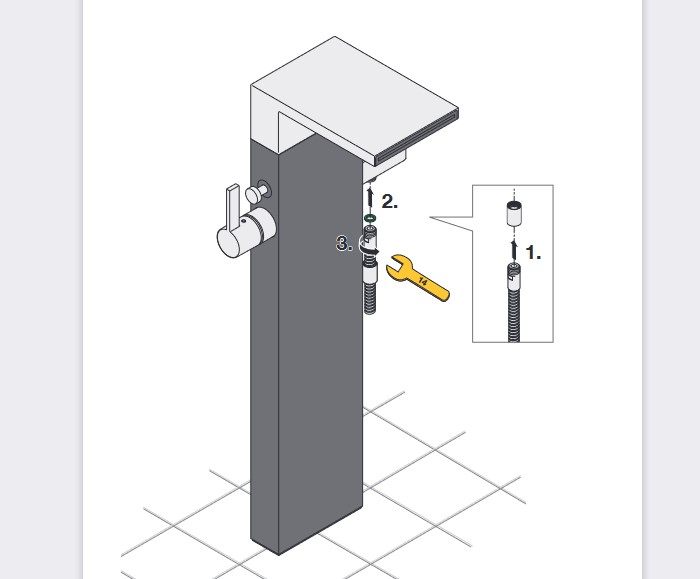 2.
3.
14
1.