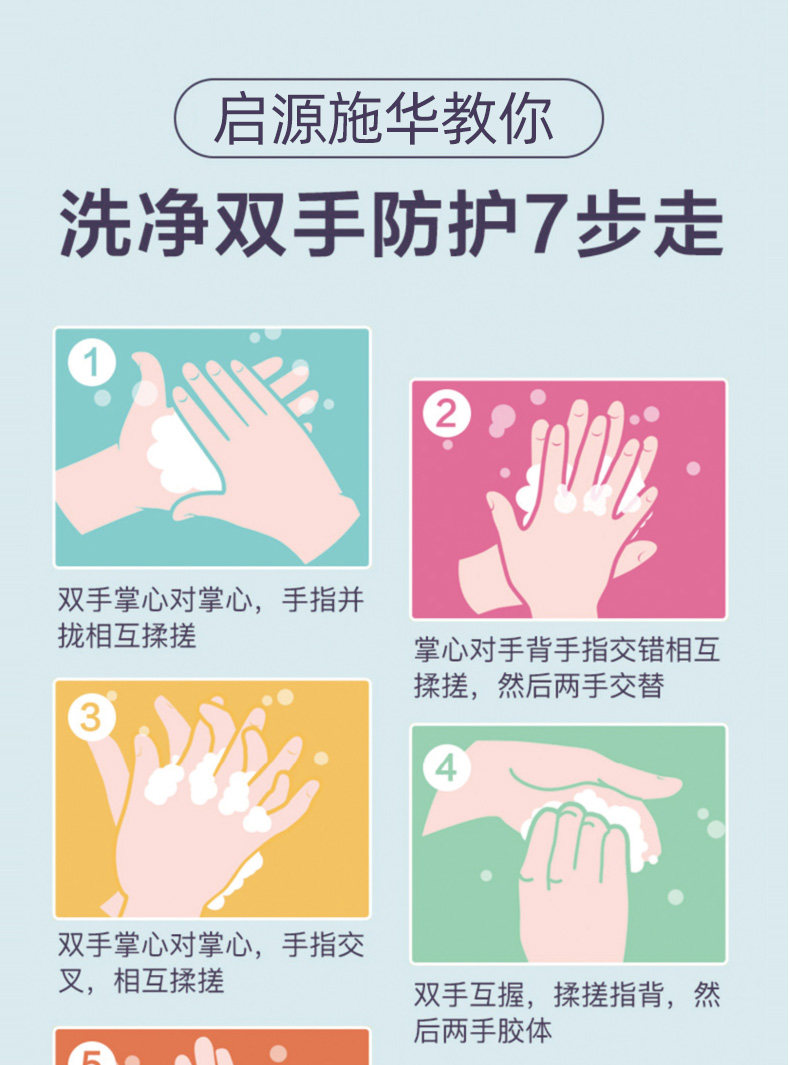 启源施华教你

洗净双手防护7步走

1

双手掌心对掌心，手指并拢相互揉搓

2

掌心对手背手指交错相互揉搓，然后两手交替

3

双手掌心对掌心，手指交叉，相互揉搓

4

双手互握，揉搓指背，然后两手胶体

5