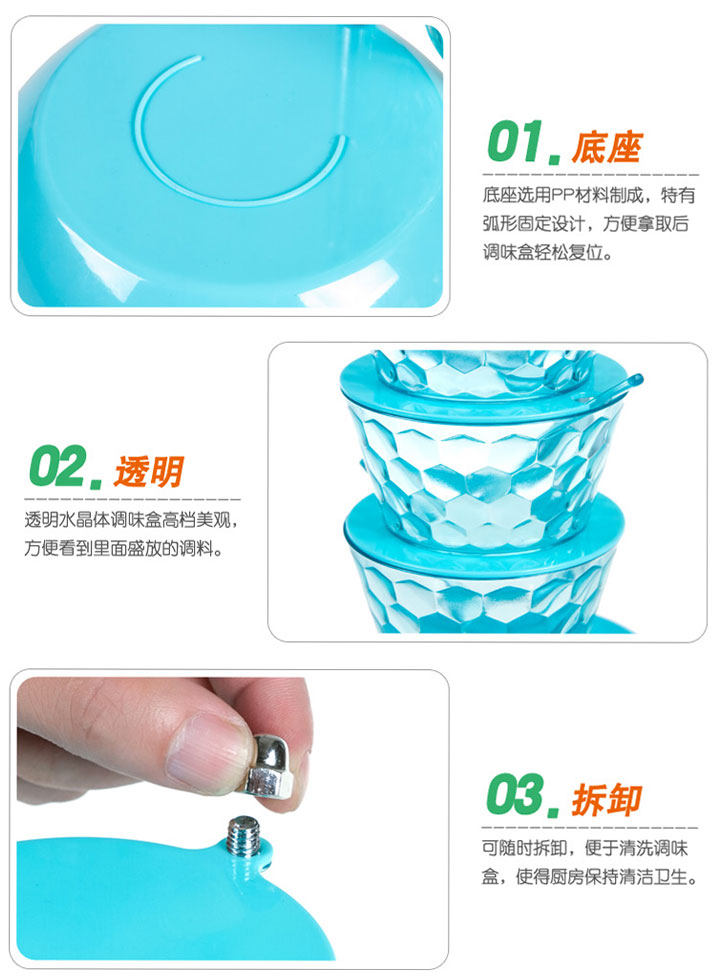 01. 底座

底座选用PP材料制成，特有弧形固定设计，方便拿取后调味盒轻松复位。

02. 透明

透明水晶体调味盒高档美观，方便看到里面盛放的调料。

03. 拆卸

可随时拆卸，便于清洗调味盒，使得厨房保持清洁卫生。