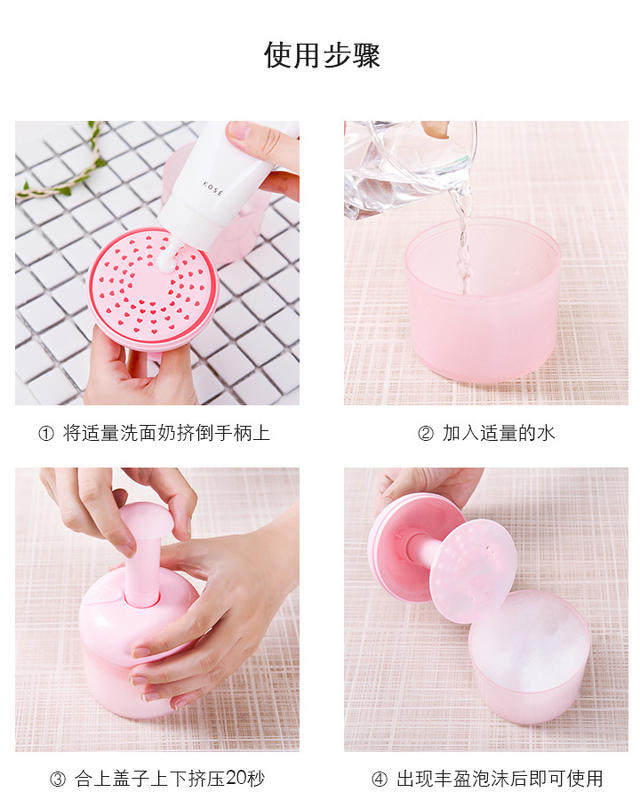 使用步骤

KOSÉ

① 将适量洗面奶挤倒手柄上

② 加入适量的水

③ 合上盖子上下挤压20秒

④ 出现丰盈泡沫后即可使用